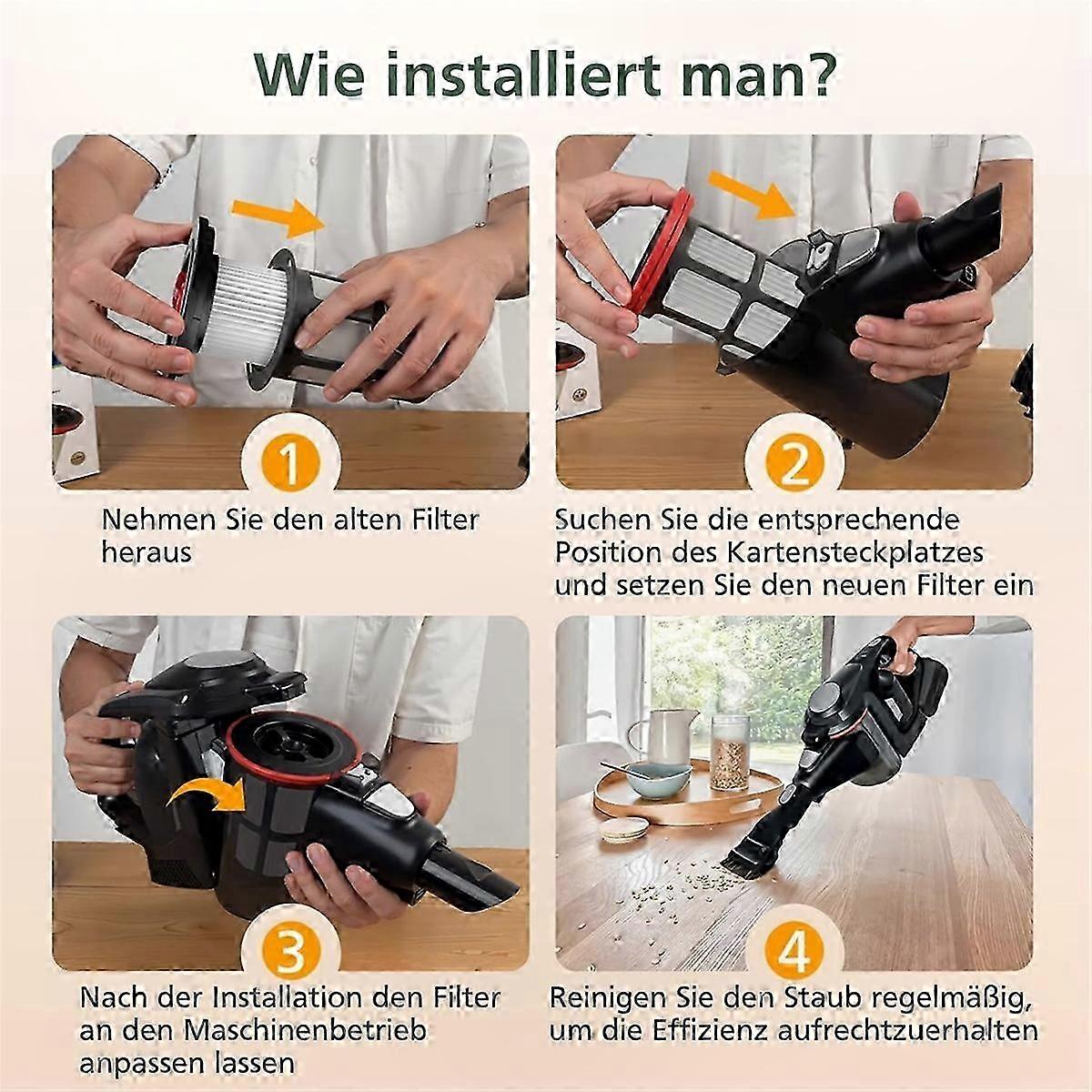 Wie installiert man?

1

Nehmen Sie den alten Filter heraus

2

Suchen Sie die entsprechende Position des Kartensteckplatzes und setzen Sie den neuen Filter ein

3

Nach der Installation den Filter an den Maschinenbetrieb anpassen lassen

4

Reinigen Sie den Staub regelmäßig, um die Effizienz aufrechtzuerhalten