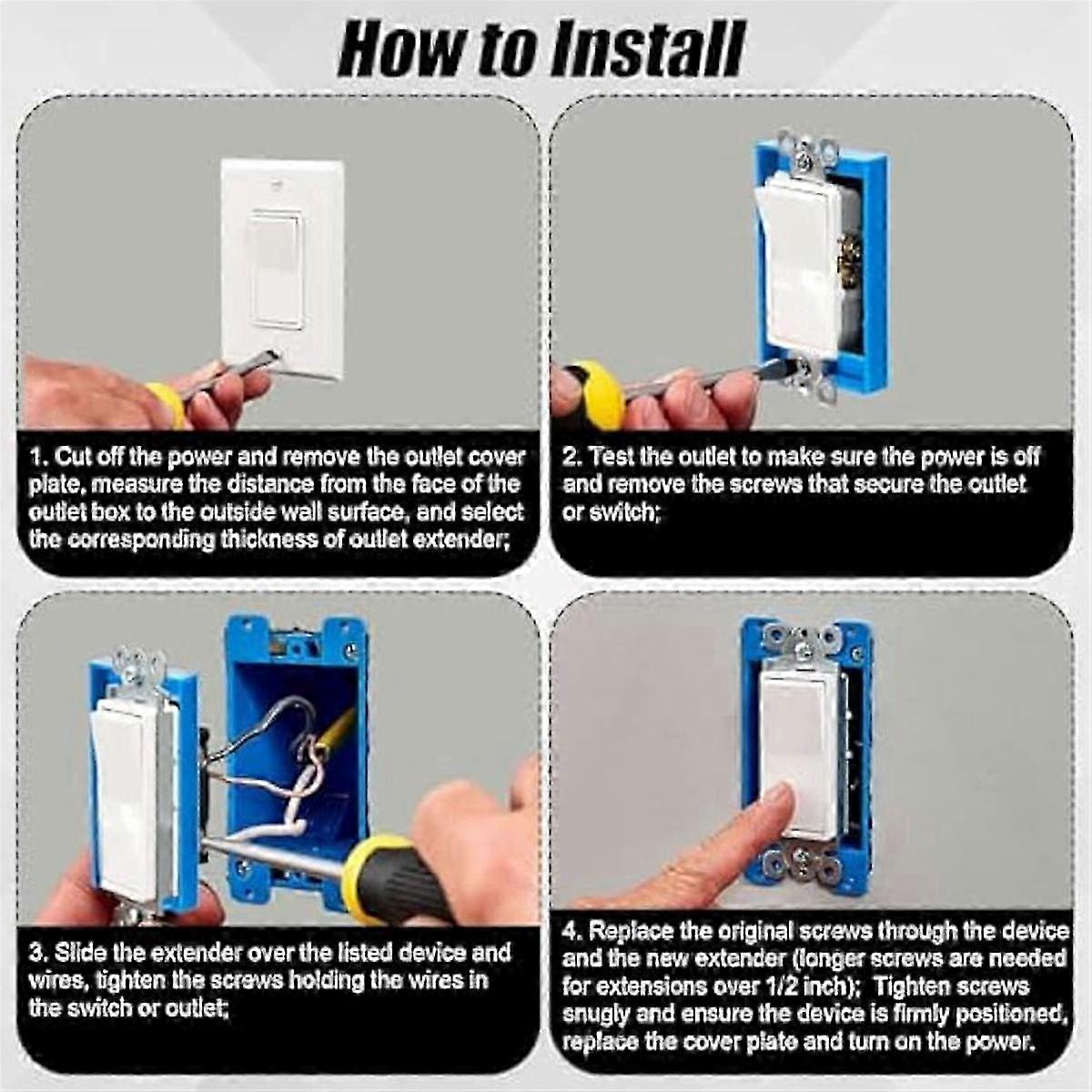 How to Install

1. Cut off the power and remove the outlet cover plate, measure the distance from the face of the outlet box to the outside wall surface, and select the corresponding thickness of outlet extender;

2. Test the outlet to make sure the power is off and remove the screws that secure the outlet or switch;

3. Slide the extender over the listed device and wires, tighten the screws holding the wires in the switch or outlet;

4. Replace the original screws through the device and the new extender (longer screws are needed for extensions over 1/2 inch); Tighten screws snugly and ensure the device is firmly positioned, replace the cover plate and turn on the power.