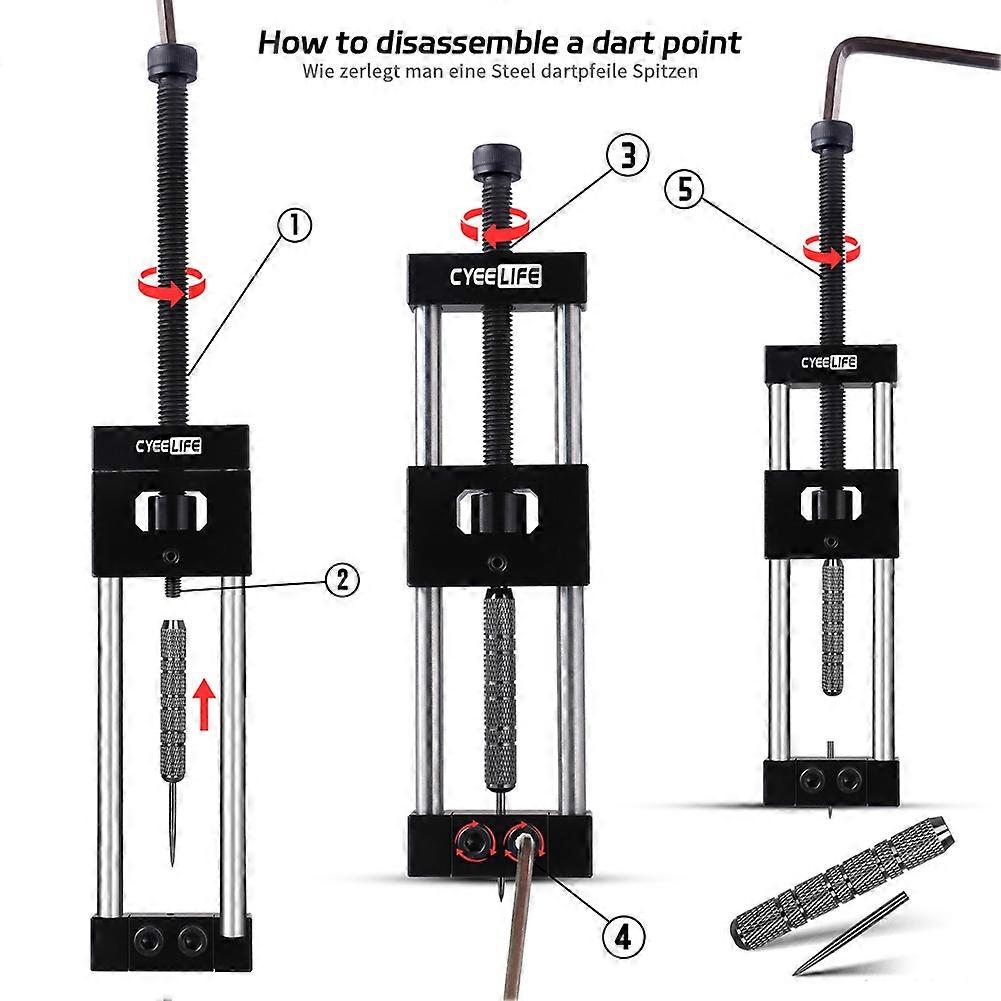 How to disassemble a dart point
Wie zerlegt man eine Steel dartpfeile Spitzen

1
CYEELIFE
2
3
CYEELIFE
4
5
CYEELIFE