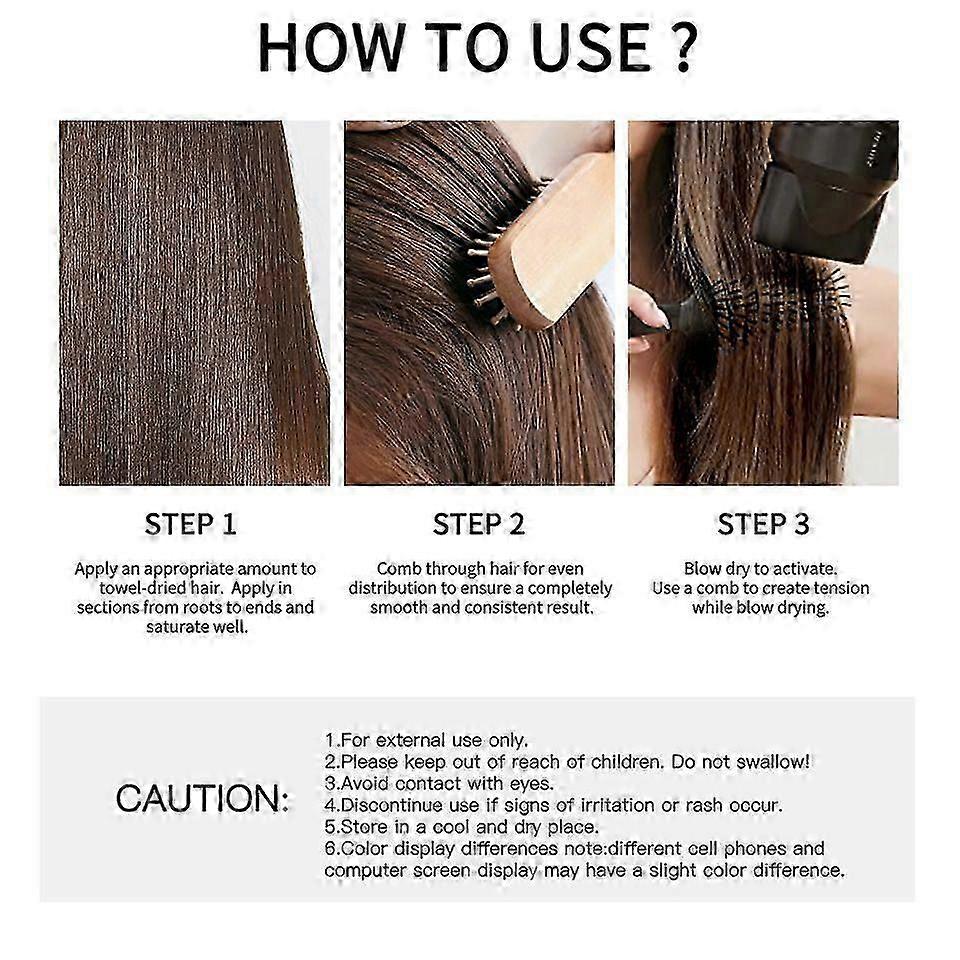 HOW TO USE ?

STEP 1

Apply an appropriate amount to towel-dried hair. Apply in sections from roots to ends and saturate well.

STEP 2

Comb through hair for even distribution to ensure a completely smooth and consistent result.

STEP 3

Blow dry to activate. Use a comb to create tension while blow drying.

CAUTION:

1.For external use only.
2.Please keep out of reach of children. Do not swallow!
3.Avoid contact with eyes.
4.Discontinue use if signs of irritation or rash occur.
5.Store in a cool and dry place.
6.Color display differences note:different cell phones and computer screen display may have a slight color difference.