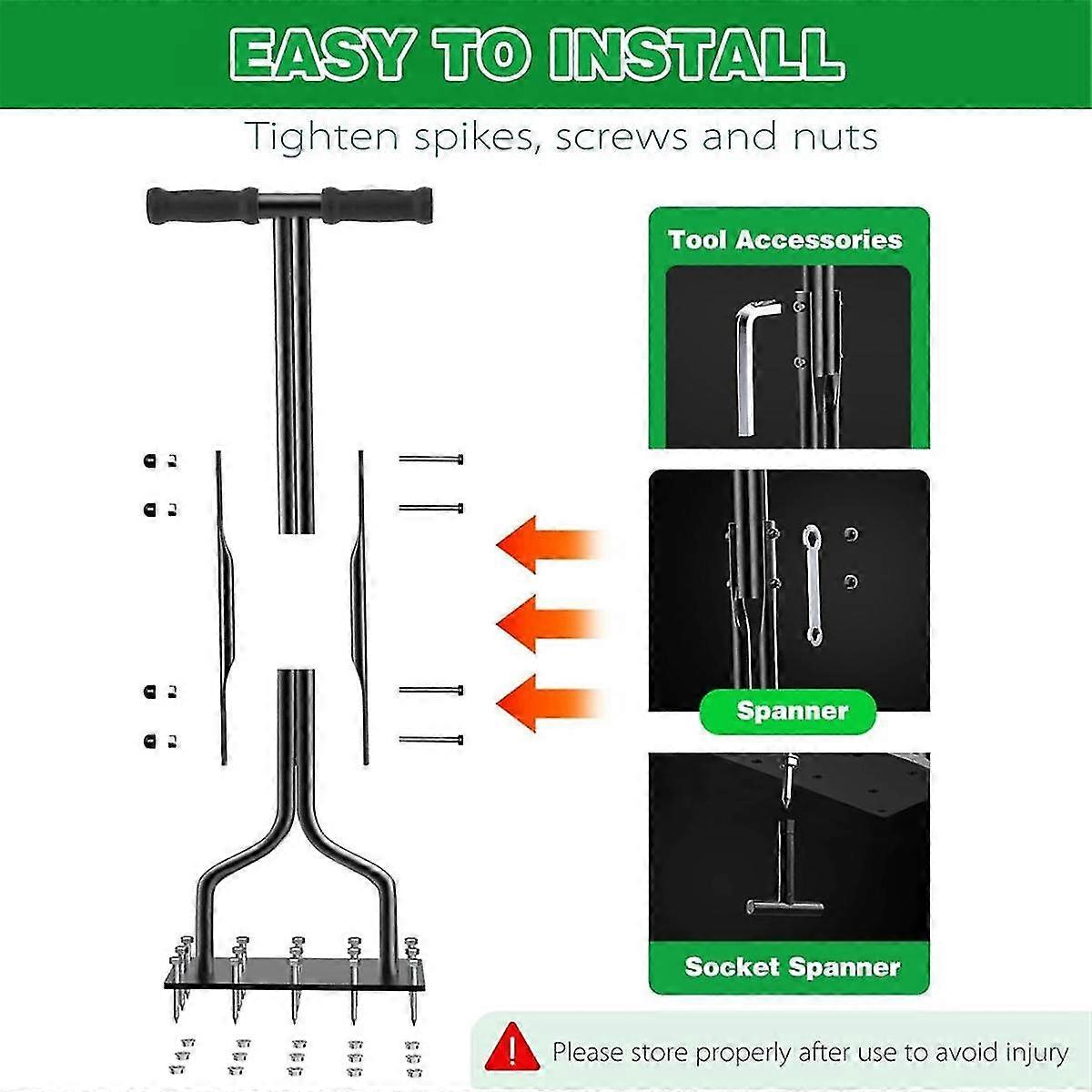 EASY TO INSTALL

Tighten spikes, screws and nuts

Tool Accessories

Spanner

Socket Spanner

Please store properly after use to avoid injury