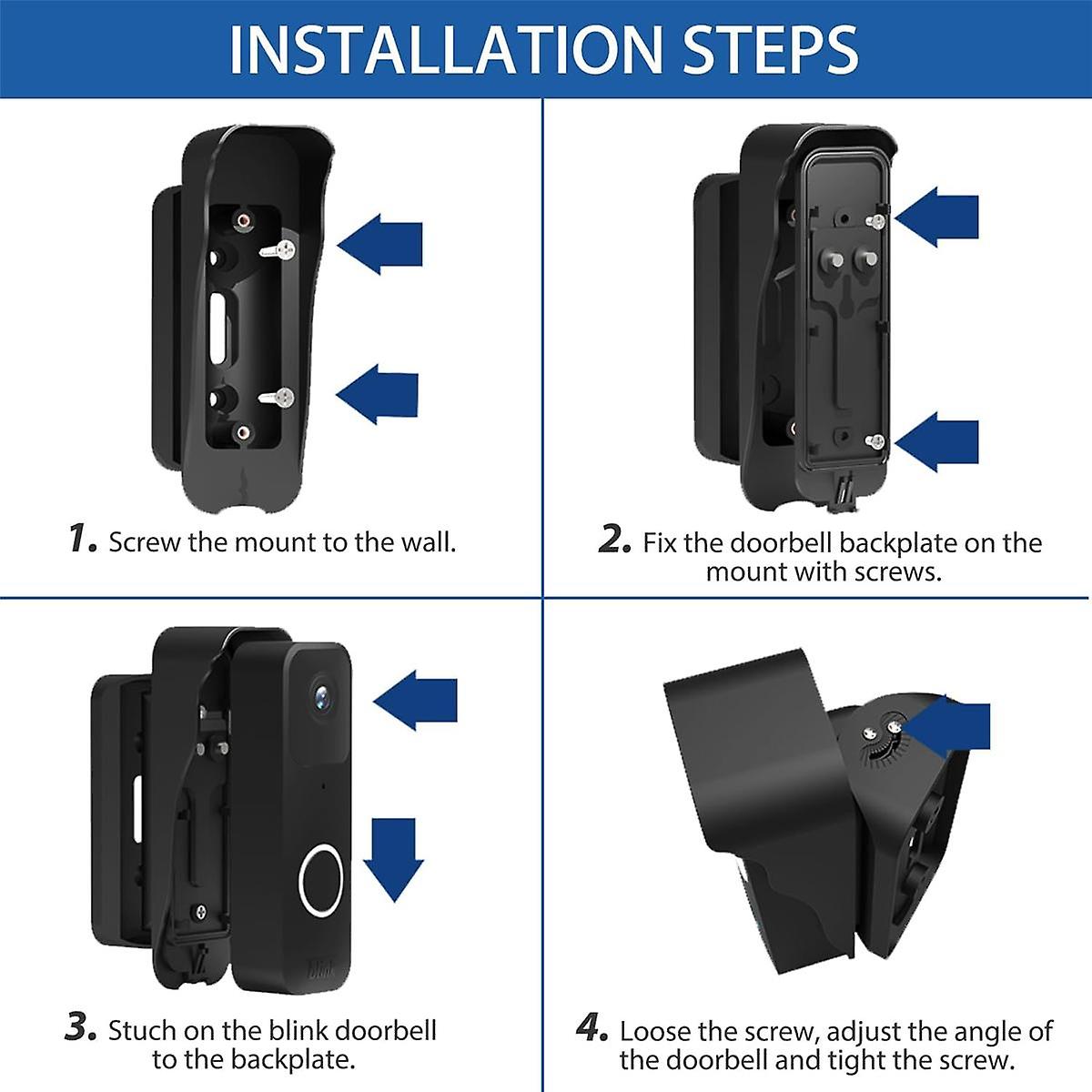 INSTALLATION STEPS

1. Screw the mount to the wall.

2. Fix the doorbell backplate on the mount with screws.

blink

3. Stuch on the blink doorbell to the backplate.

4. Loose the screw, adjust the angle of the doorbell and tight the screw.