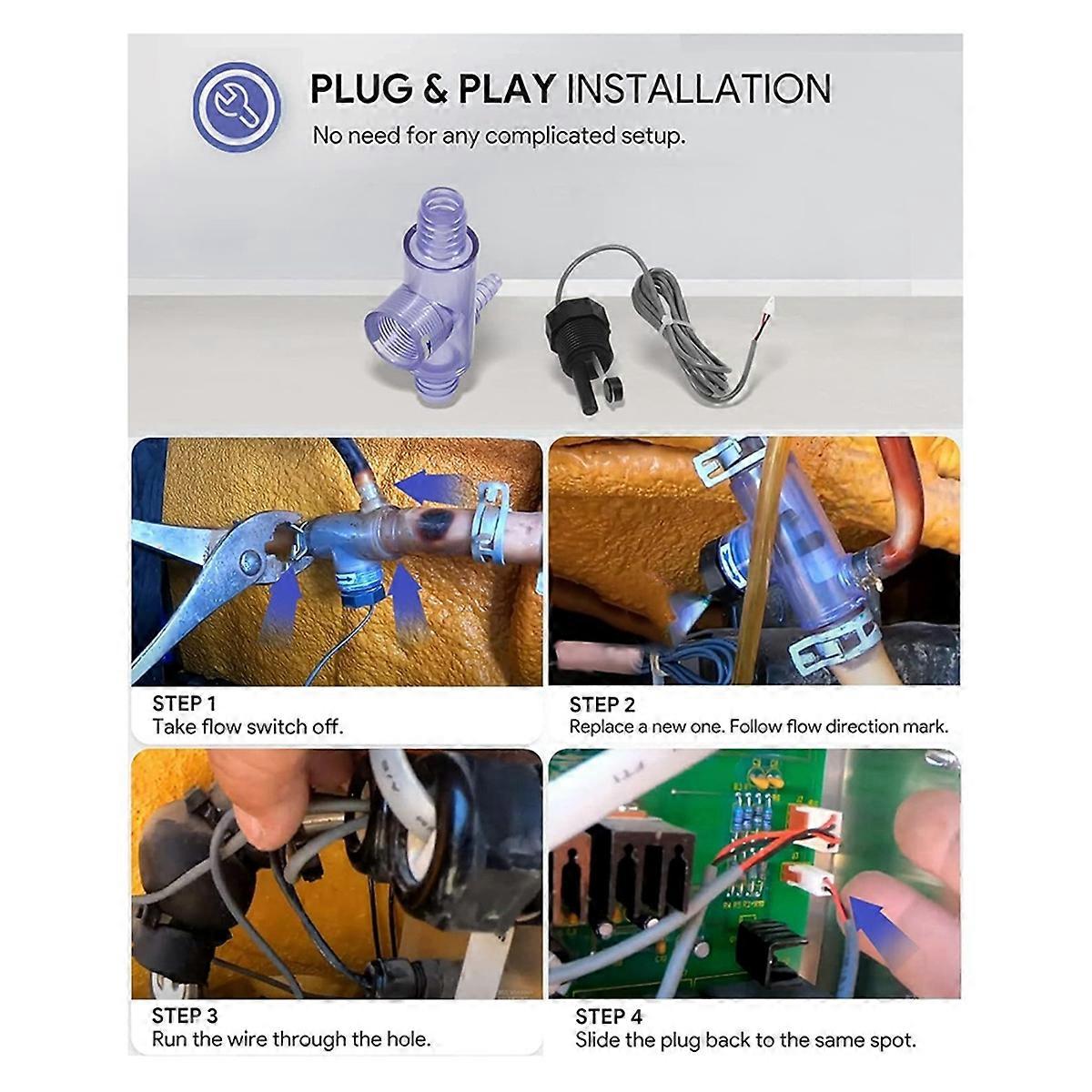 PLUG & PLAY INSTALLATION
No need for any complicated setup.

STEP 1
Take flow switch off.

STEP 2
Replace a new one. Follow flow direction mark.

STEP 3
Run the wire through the hole.

STEP 4
Slide the plug back to the same spot.