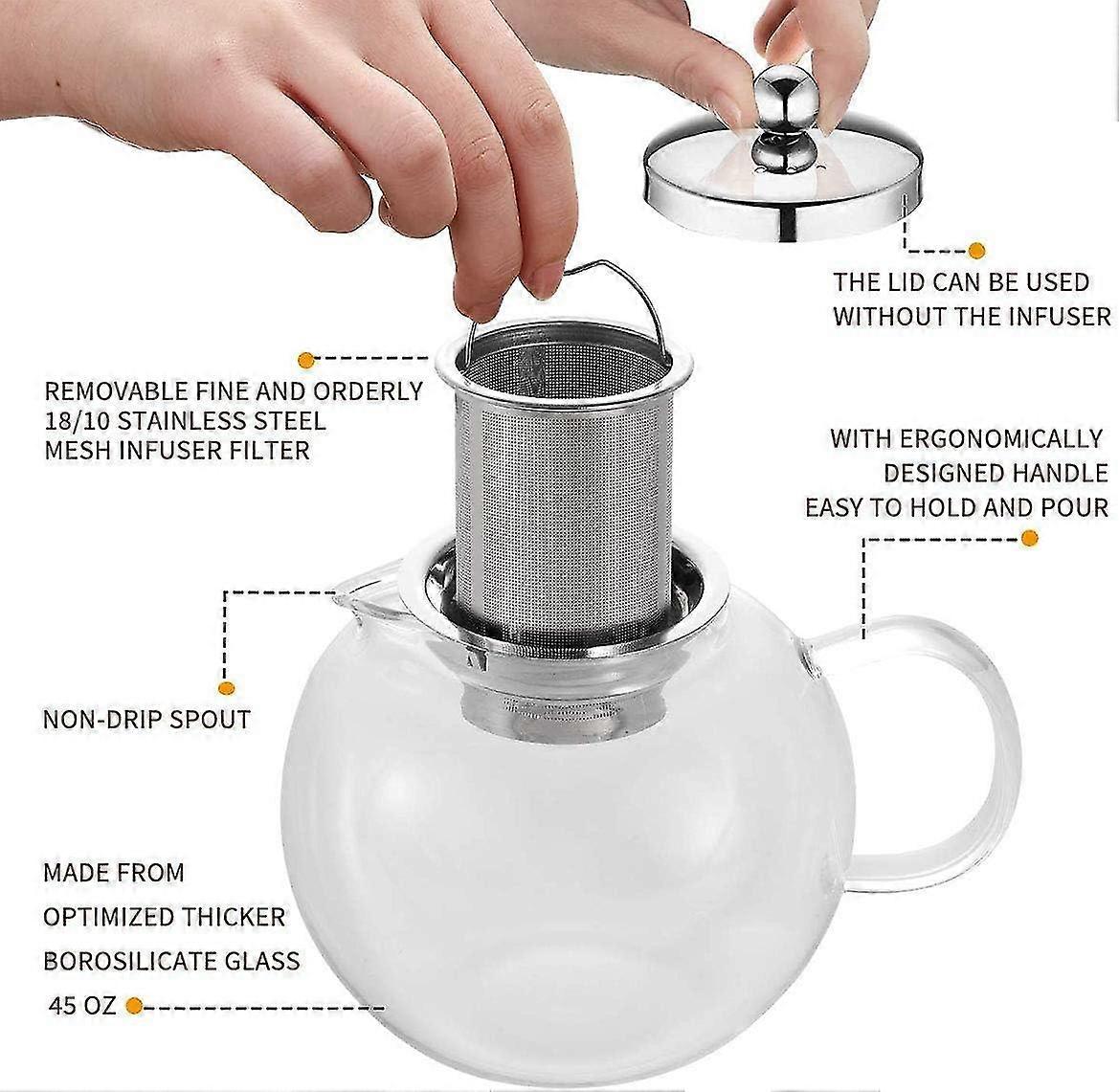 THE LID CAN BE USED
WITHOUT THE INFUSER

REMOVABLE FINE AND ORDERLY
18/10 STAINLESS STEEL
MESH INFUSER FILTER

WITH ERGONOMICALLY
DESIGNED HANDLE
EASY TO HOLD AND POUR

NON-DRIP SPOUT

MADE FROM
OPTIMIZED THICKER
BOROSILICATE GLASS

45 OZ