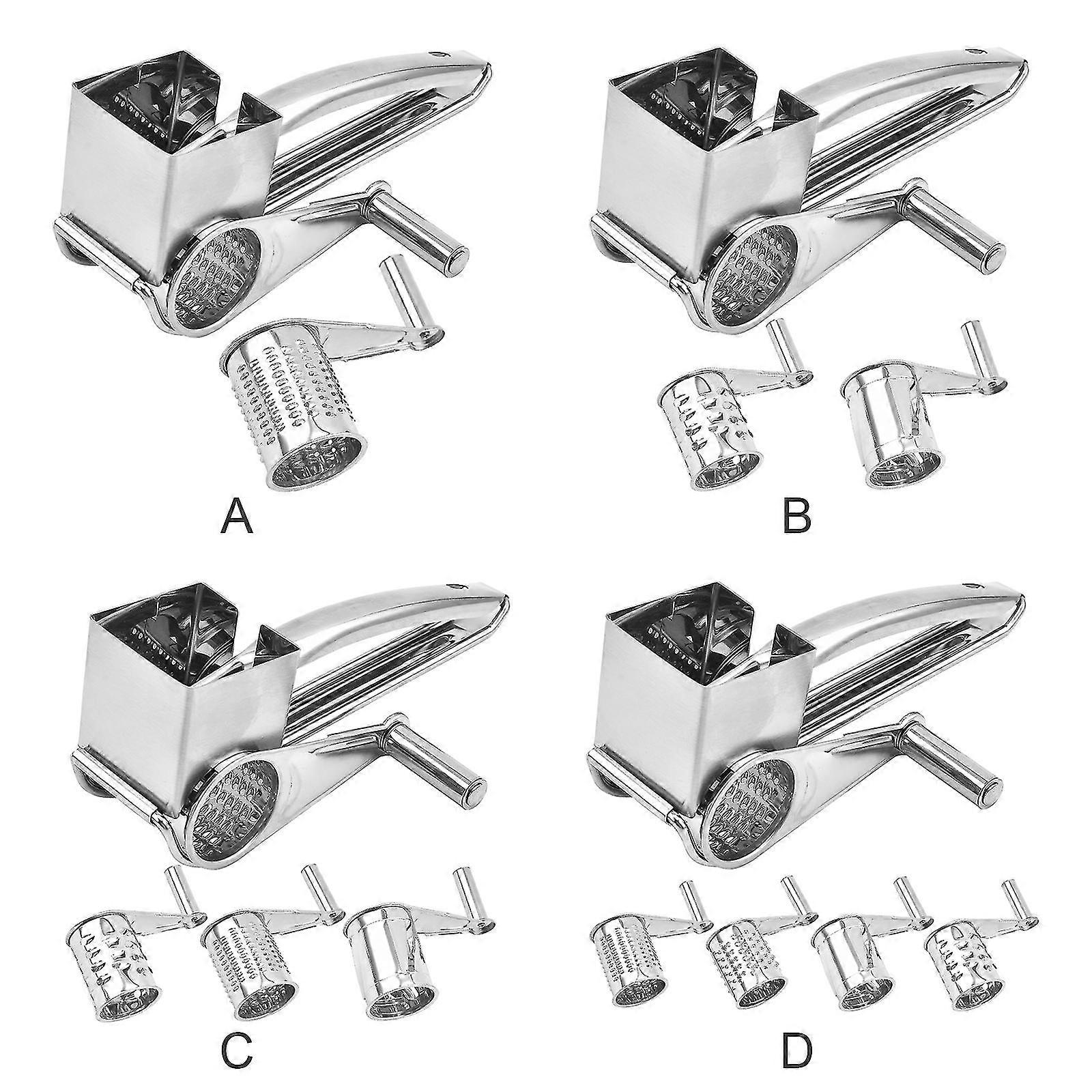 A

B

C

D