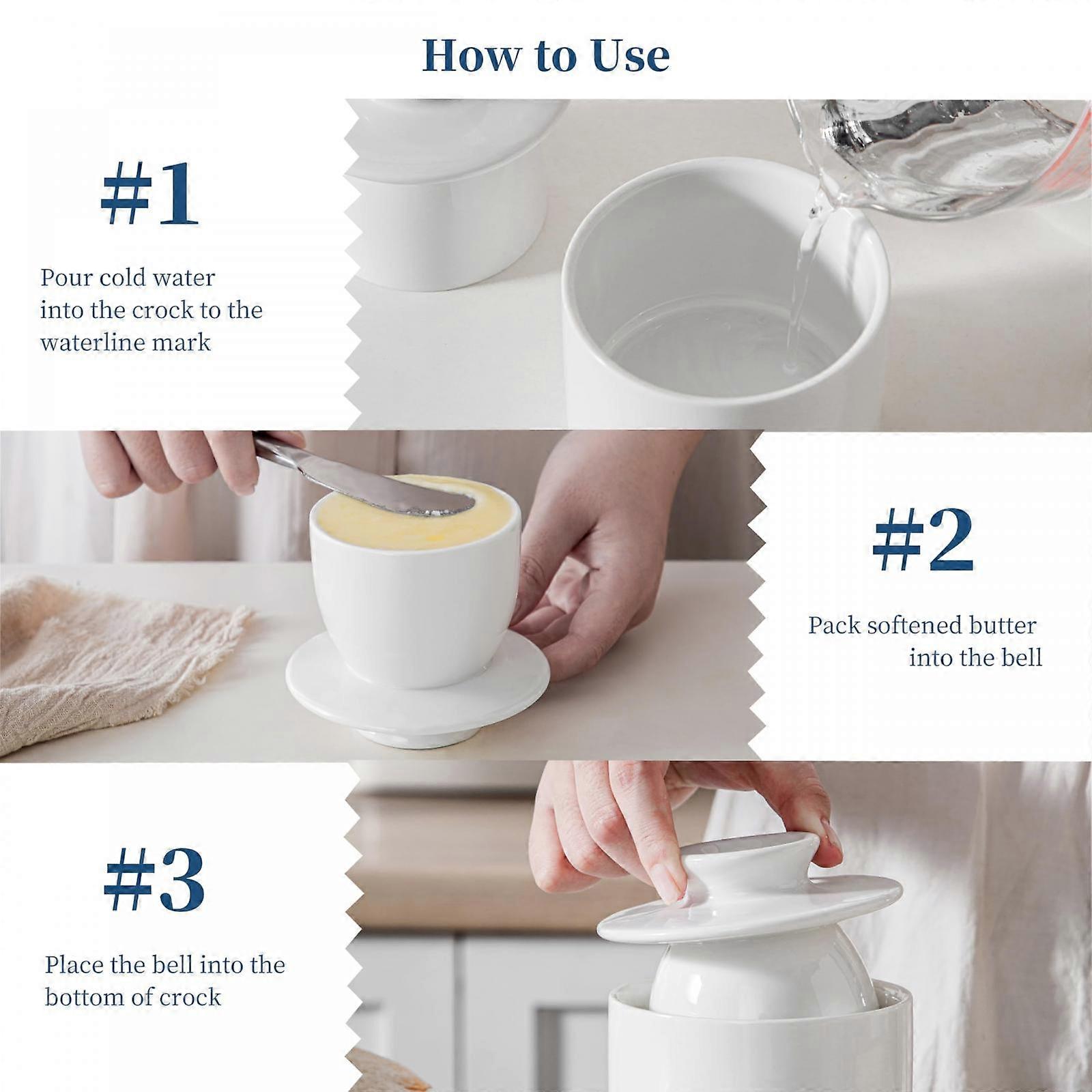 How to Use

#1

Pour cold water into the crock to the waterline mark

#2

Pack softened butter into the bell

#3

Place the bell into the bottom of crock