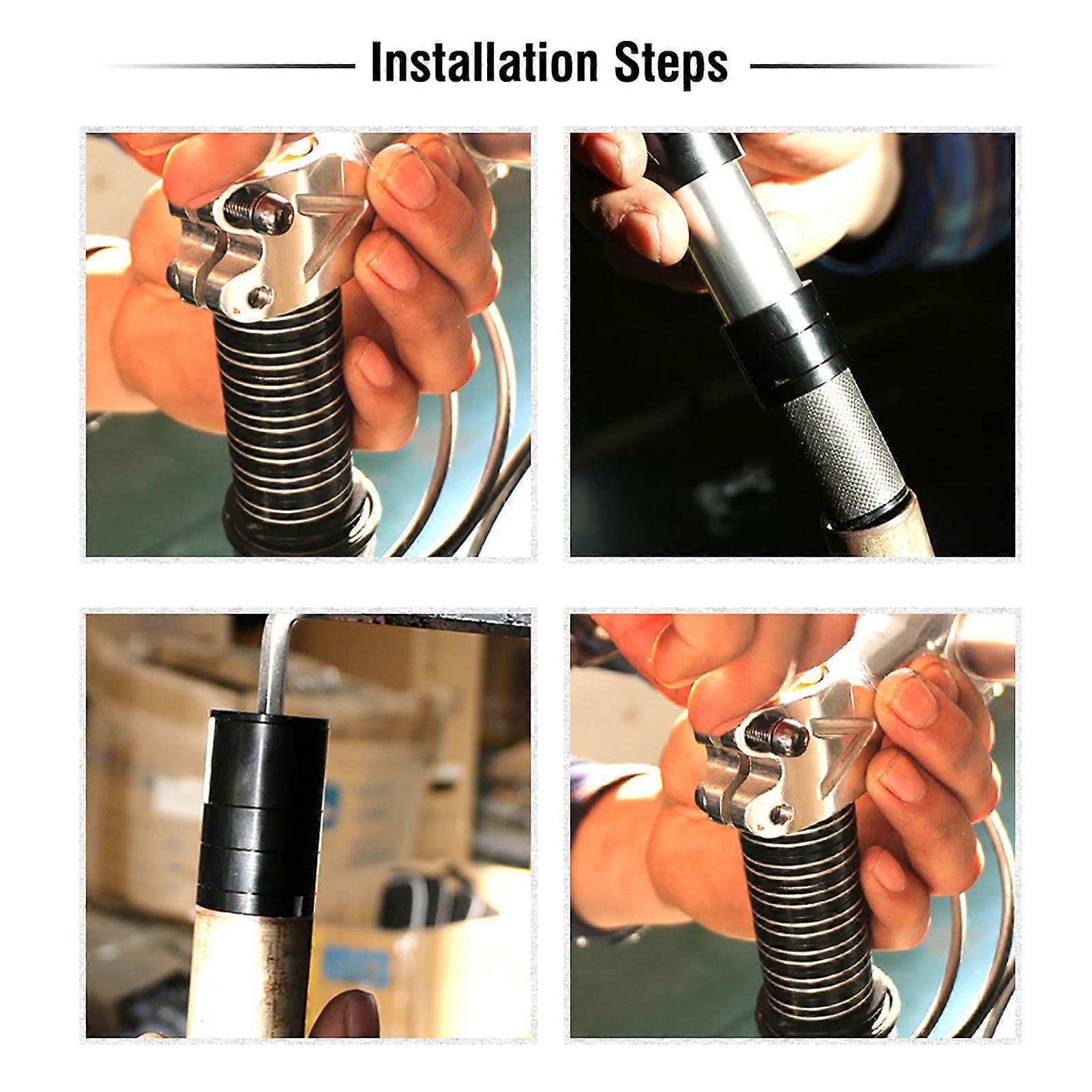 Installation Steps