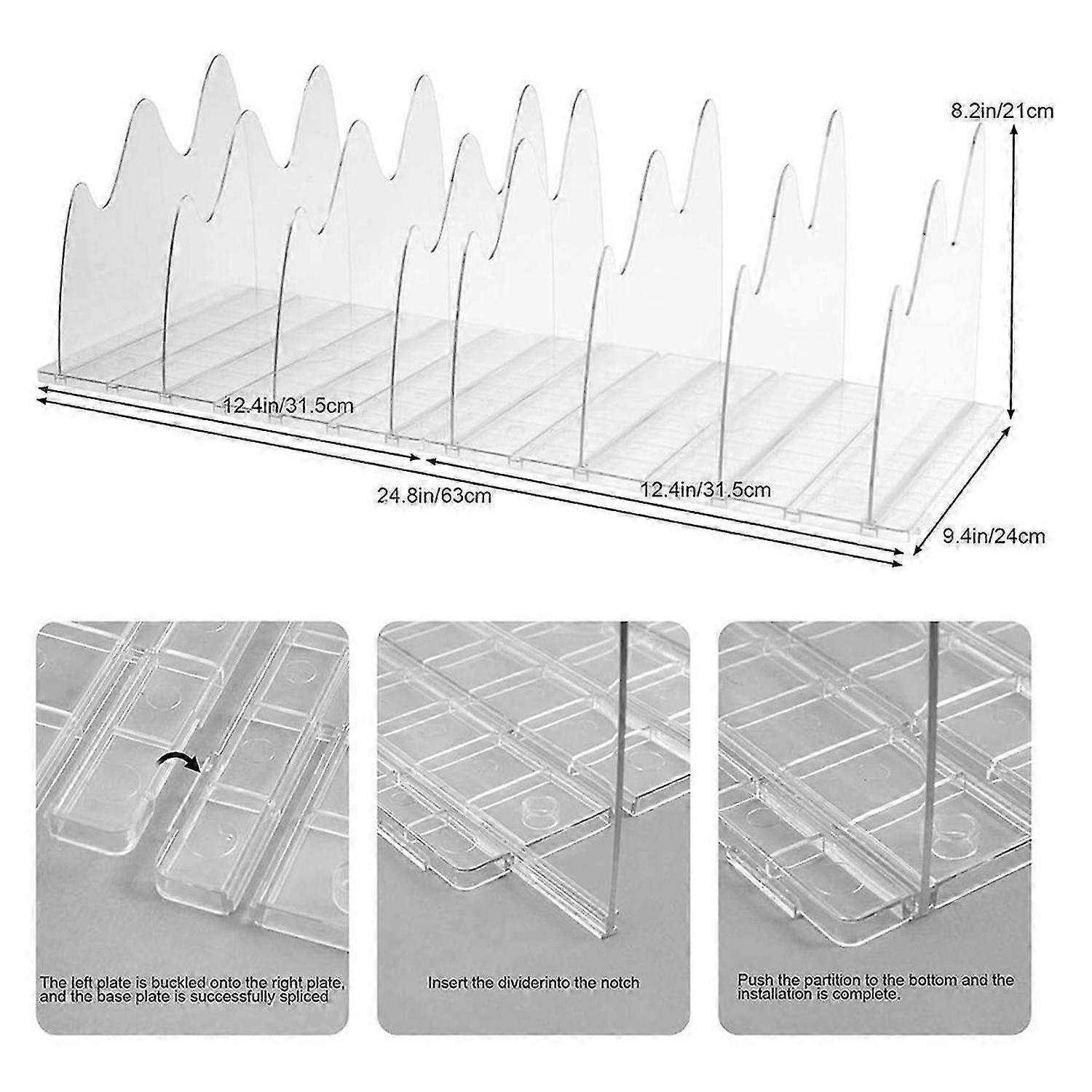 8.2in/21cm

12.4in/31.5cm

24.8in/63cm

12.4in/31.5cm

9.4in/24cm

The left plate is buckled onto the right plate, and the base plate is successfully spliced

Insert the dividerinto the notch

Push the partition to the bottom and the installation is complete.