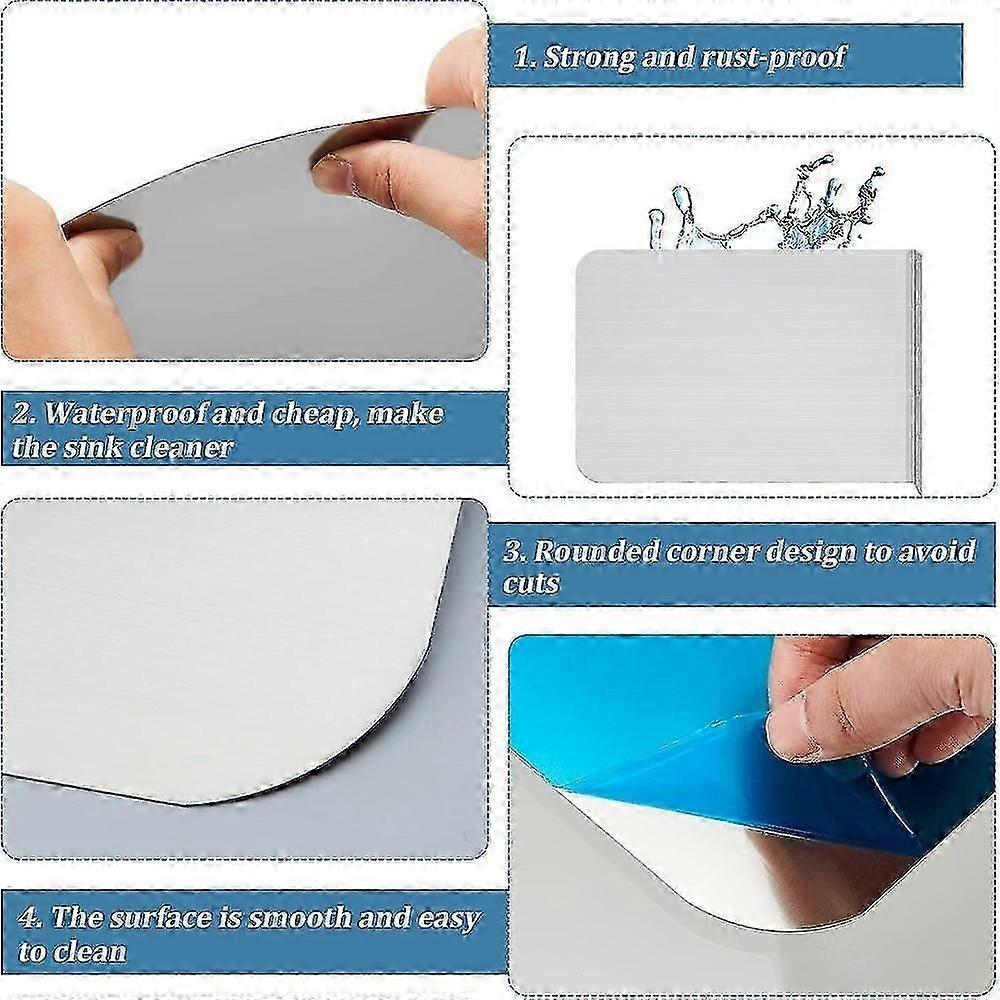 1. Strong and rust-proof

2. Waterproof and cheap, make the sink cleaner

3. Rounded corner design to avoid cuts

4. The surface is smooth and easy to clean