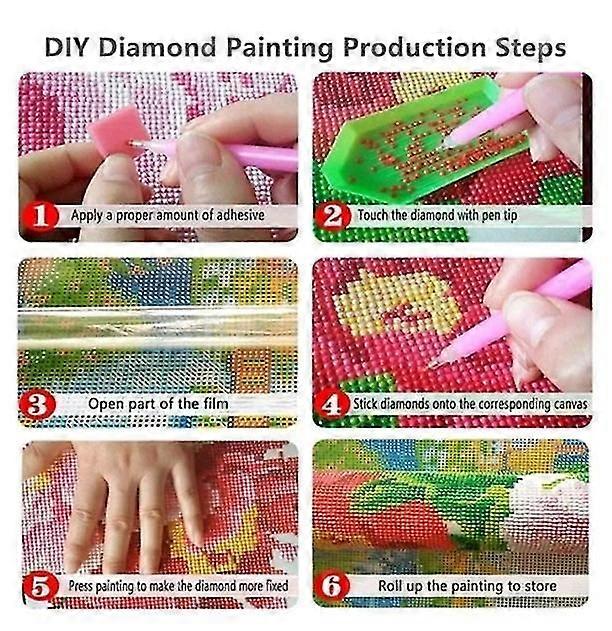 DIY Diamond Painting Production Steps

1 Apply a proper amount of adhesive

2 Touch the diamond with pen tip

3 Open part of the film

4 Stick diamonds onto the corresponding canvas

5 Press painting to make the diamond more fixed

6 Roll up the painting to store