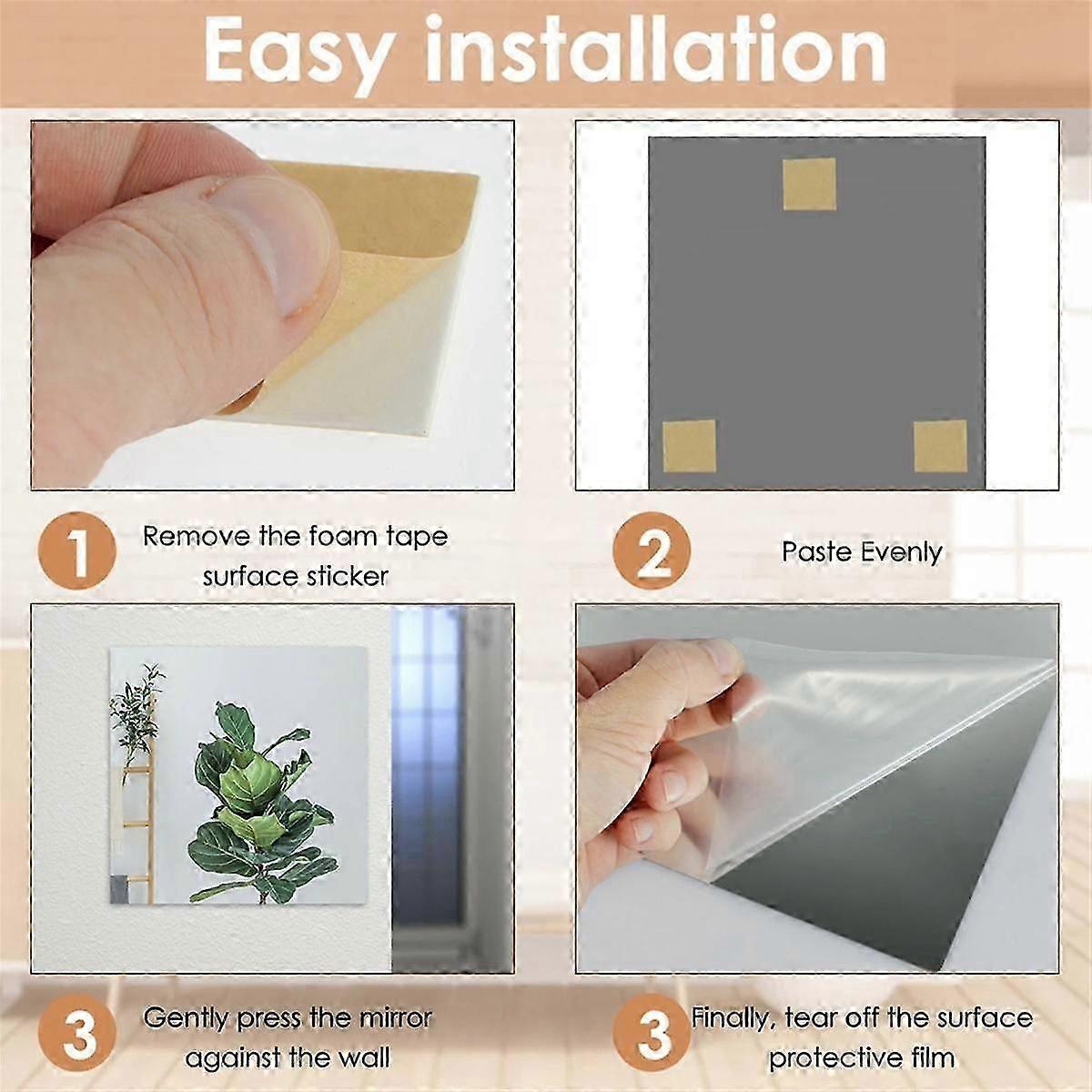 Easy installation

1 Remove the foam tape surface sticker

2 Paste Evenly

3 Gently press the mirror against the wall

3 Finally, tear off the surface protective film