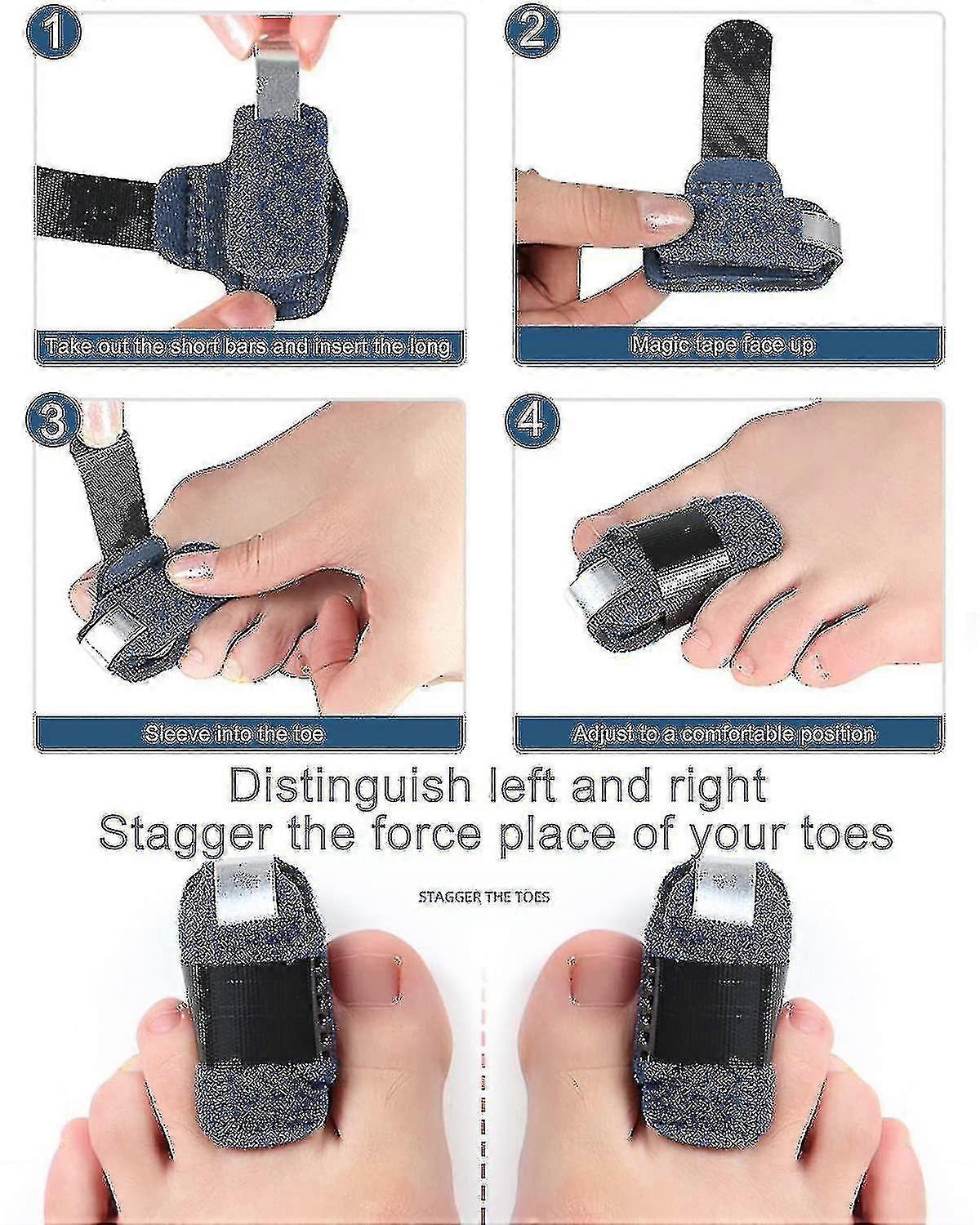 1

Take out the short bars and insert the long

2

Magic tape face up

3

Sleeve into the toe

4

Adjust to a comfortable position

Distinguish left and right
Stagger the force place of your toes

STAGGER THE TOES