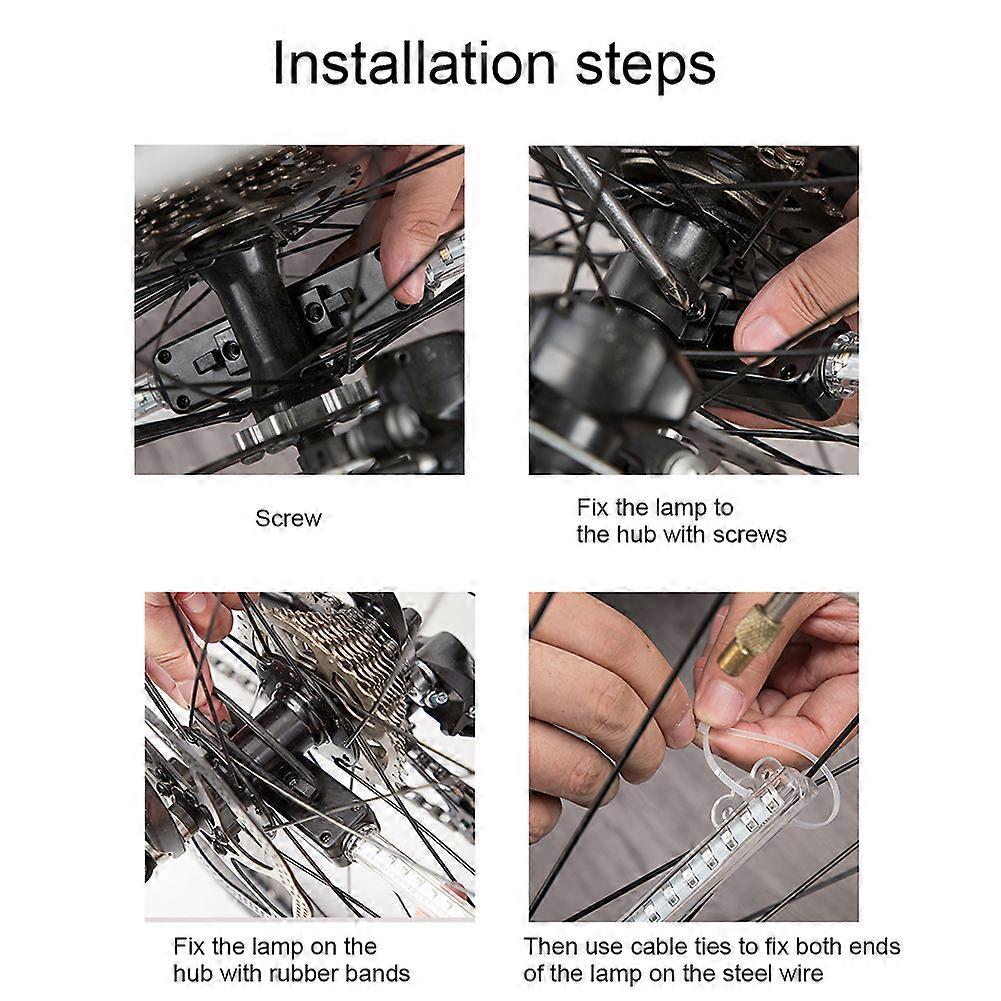 Installation steps

Screw

Fix the lamp to the hub with screws

Fix the lamp on the hub with rubber bands

Then use cable ties to fix both ends of the lamp on the steel wire