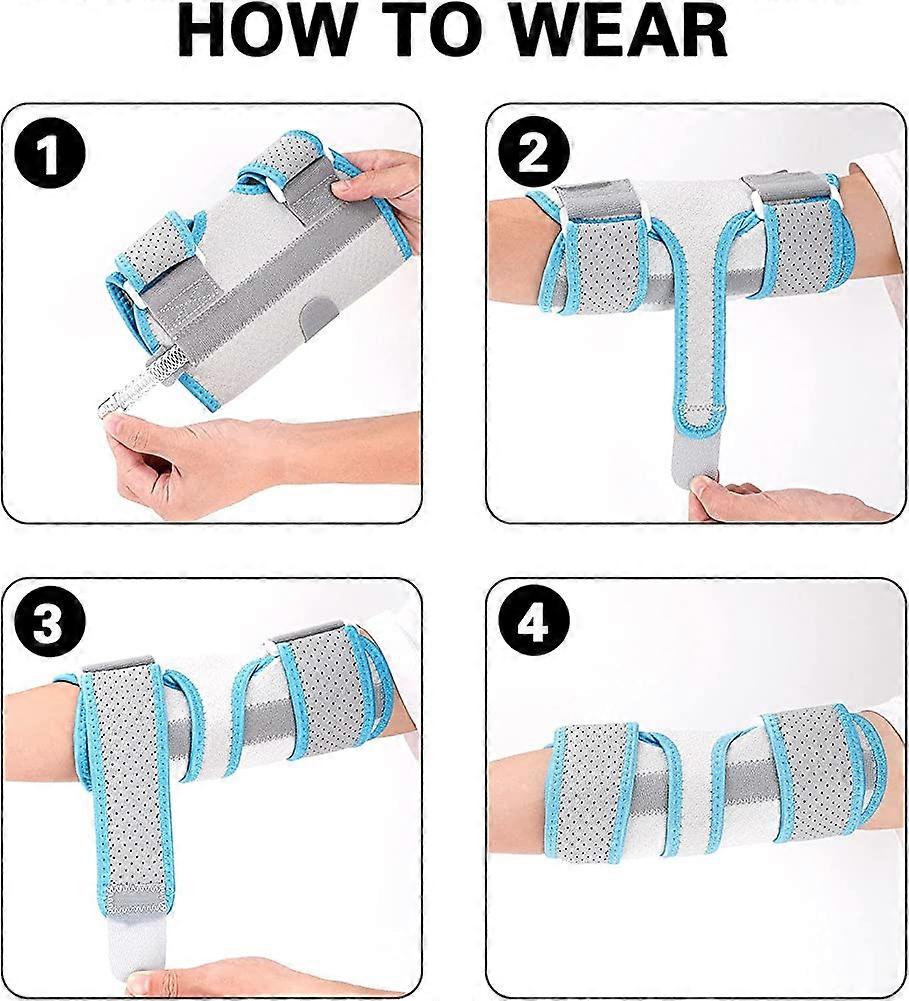 HOW TO WEAR

1

2

3

4