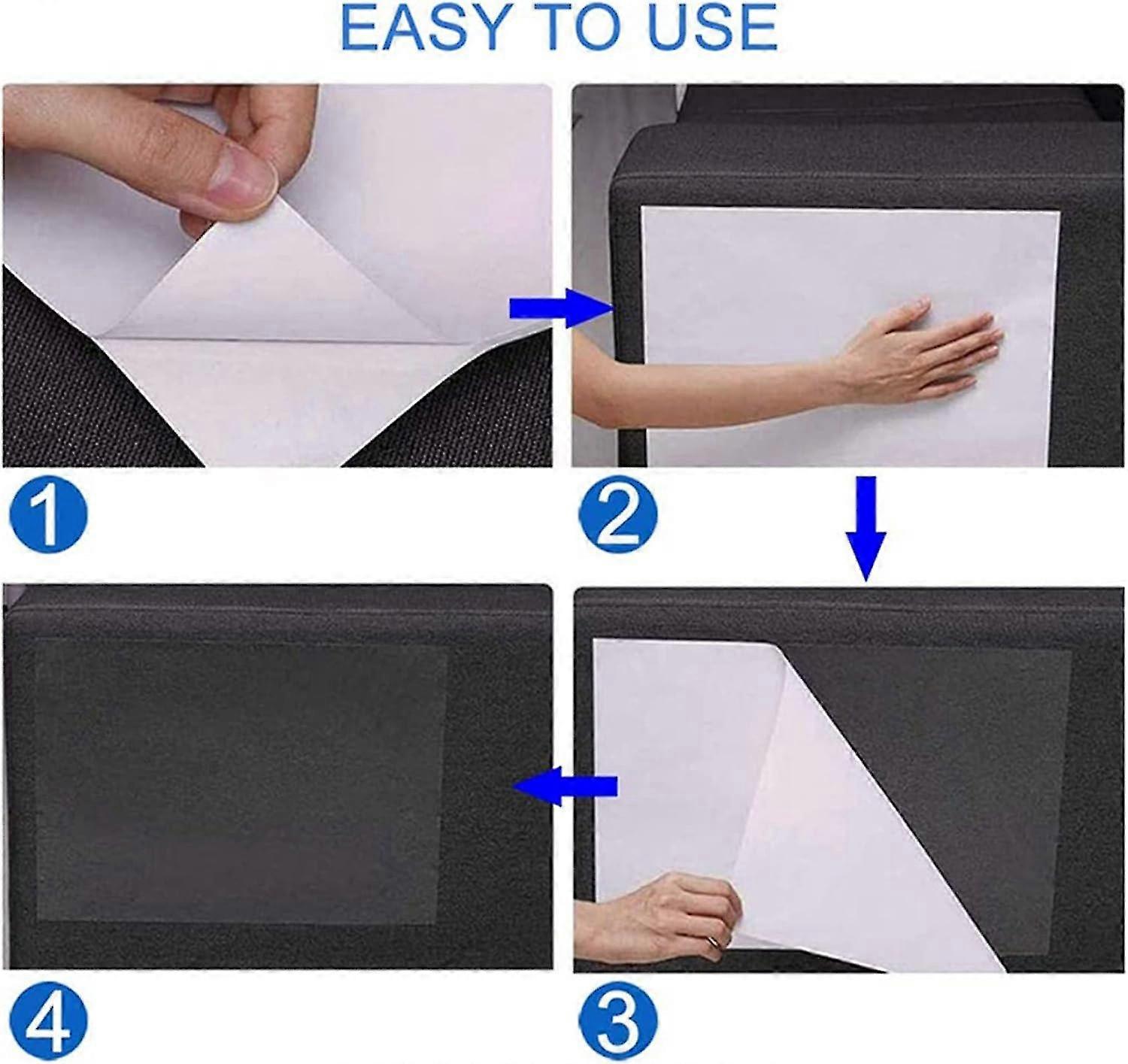 EASY TO USE

1

2

4

3