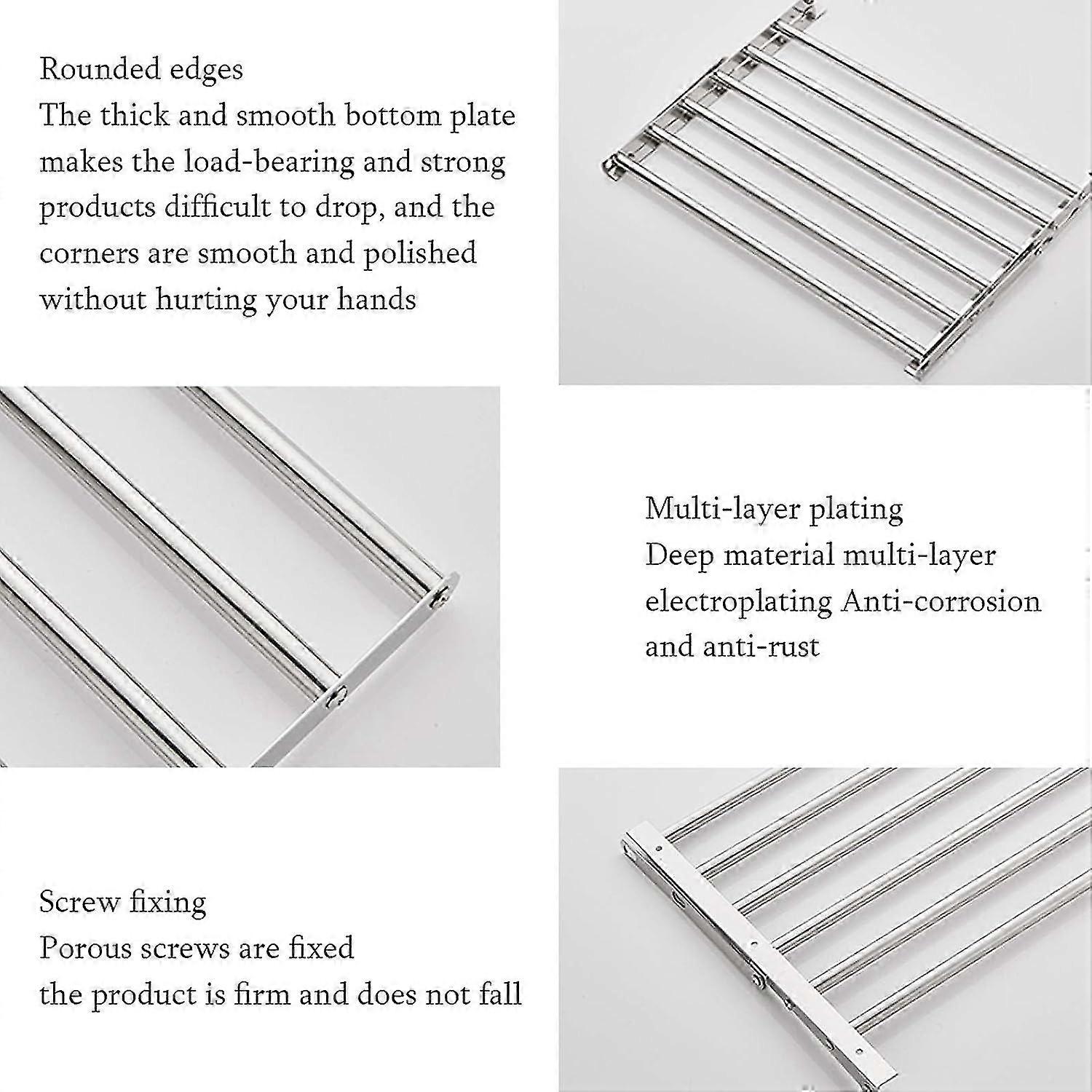 Rounded edges
The thick and smooth bottom plate makes the load-bearing and strong products difficult to drop, and the corners are smooth and polished without hurting your hands

Multi-layer plating
Deep material multi-layer electroplating Anti-corrosion and anti-rust

Screw fixing
Porous screws are fixed
the product is firm and does not fall