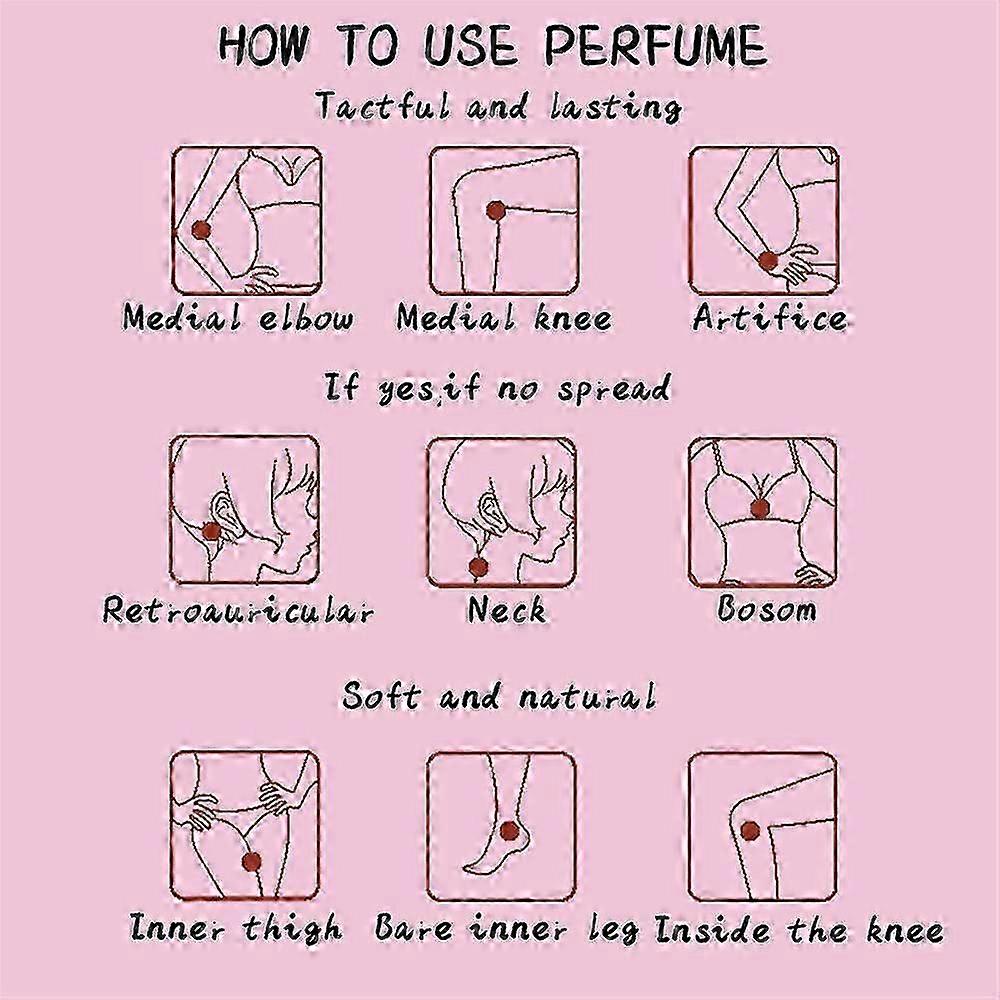 HOW TO USE PERFUME

Tactful and lasting

Medial elbow Medial knee Artifice

If yes,if no spread

Retroauricular Neck Bosom

Soft and natural

Inner thigh Bare inner leg Inside the knee