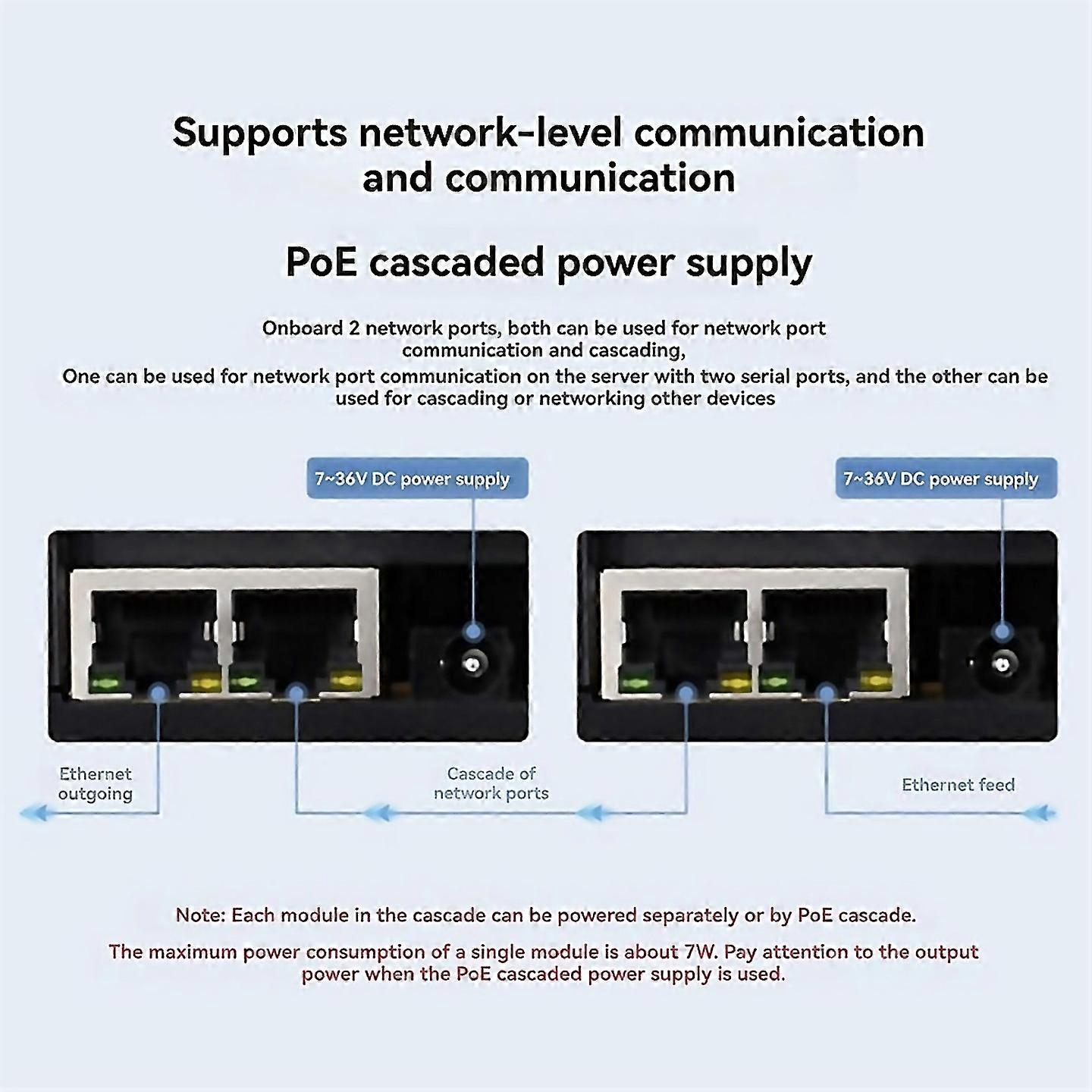 Supports network-level communication and communication

PoE cascaded power supply

Onboard 2 network ports, both can be used for network port communication and cascading,
One can be used for network port communication on the server with two serial ports, and the other can be used for cascading or networking other devices

7~36V DC power supply

7~36V DC power supply

Ethernet outgoing

Cascade of network ports

Ethernet feed

Note: Each module in the cascade can be powered separately or by PoE cascade.

The maximum power consumption of a single module is about 7W. Pay attention to the output power when the PoE cascaded power supply is used.