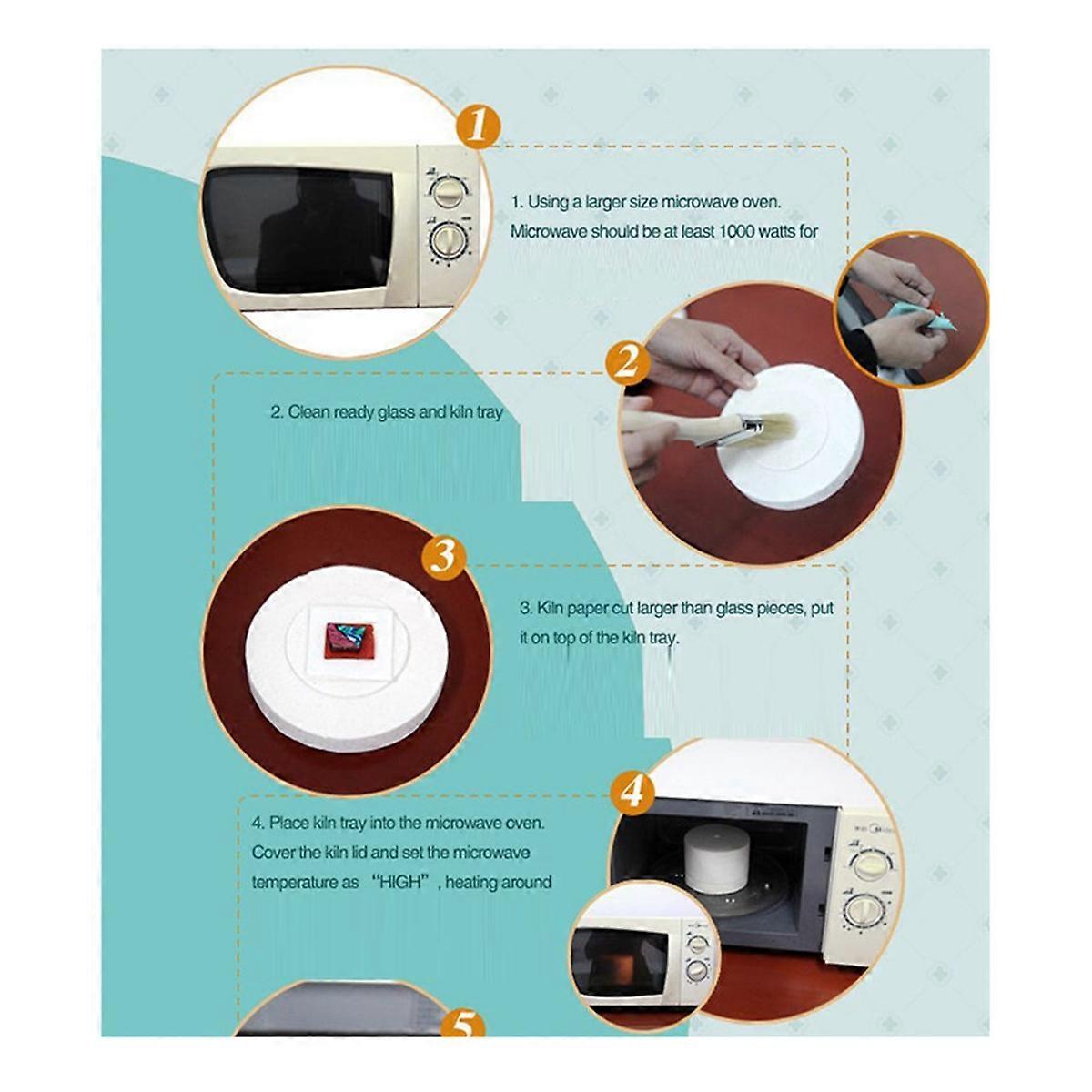 1

1. Using a larger size microwave oven. Microwave should be at least 1000 watts for

2

2. Clean ready glass and kiln tray

3

3. Kiln paper cut larger than glass pieces, put it on top of the kiln tray.

4

4. Place kiln tray into the microwave oven. Cover the kiln lid and set the microwave temperature as "HIGH", heating around

5