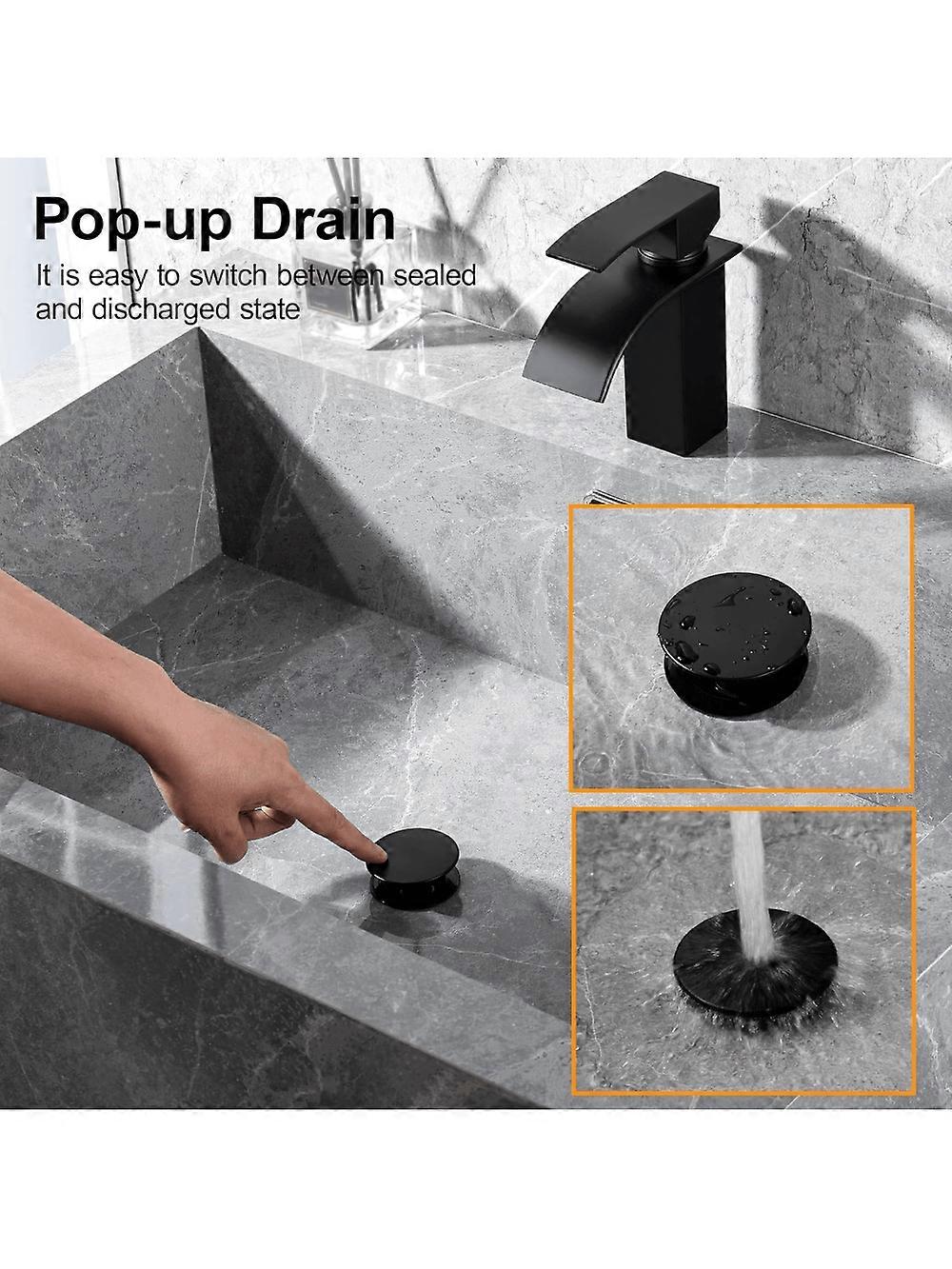 Pop-up Drain

It is easy to switch between sealed and discharged state