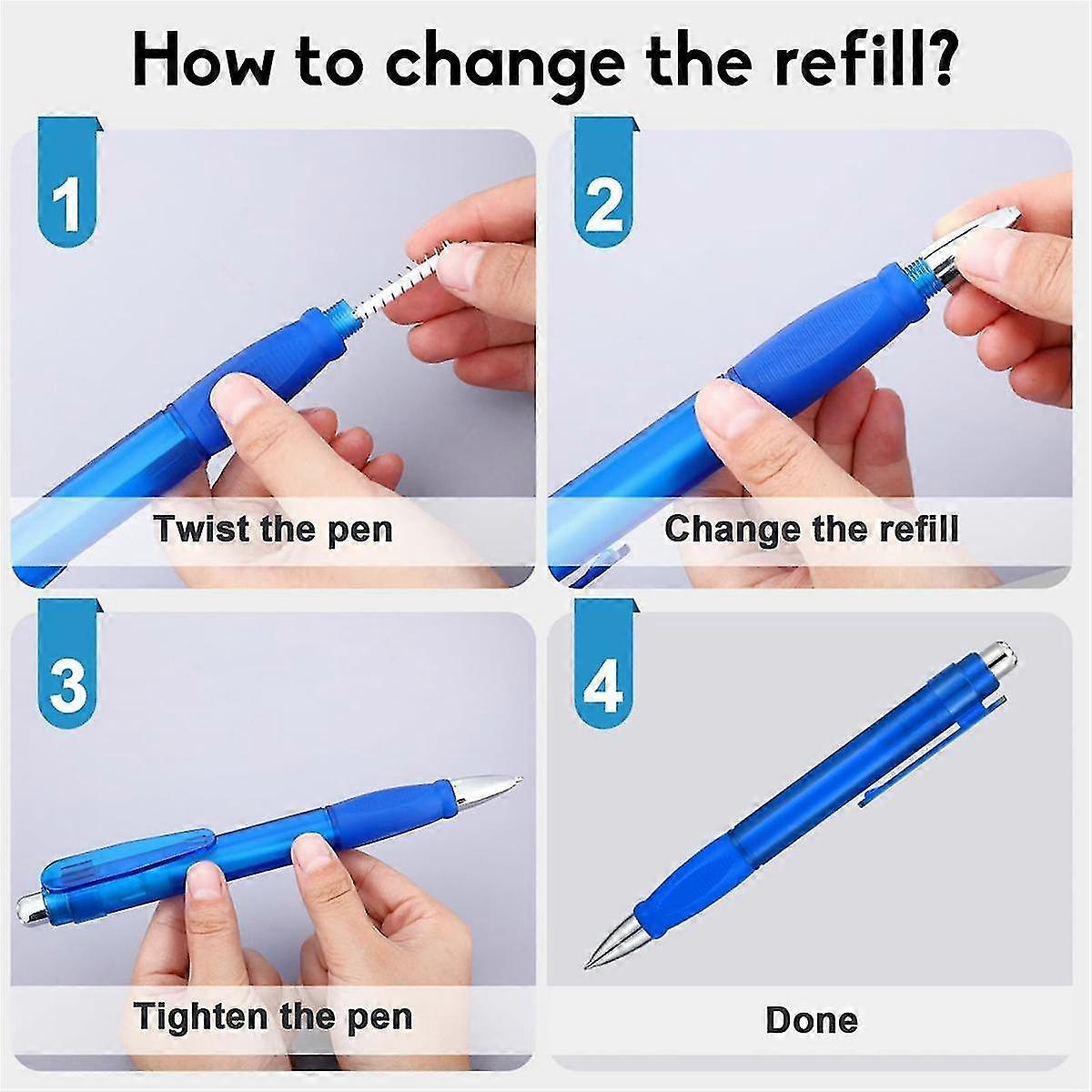 How to change the refill?

1

Twist the pen

2

Change the refill

3

Tighten the pen

4

Done