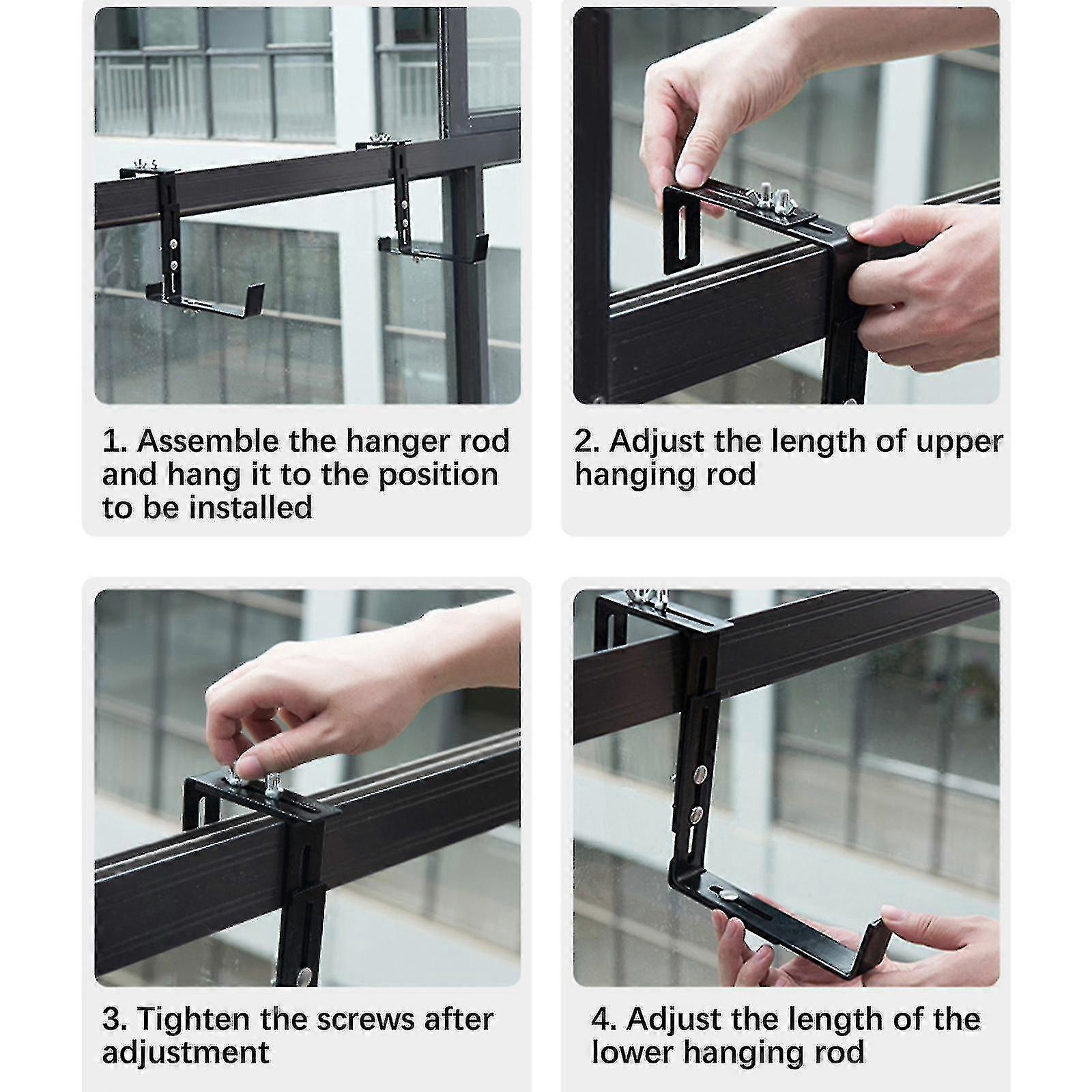 1. Assemble the hanger rod and hang it to the position to be installed

2. Adjust the length of upper hanging rod

3. Tighten the screws after adjustment

4. Adjust the length of the lower hanging rod