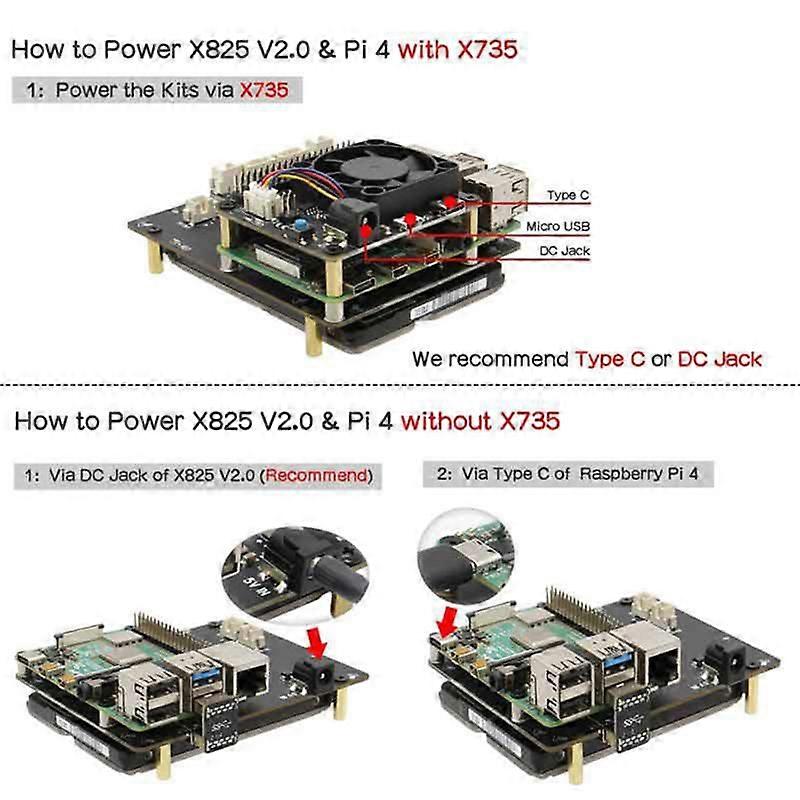 How to Power X825 V2.0 & Pi 4 with X735

1: Power the Kits via X735

Type C

Micro USB

DC Jack

We recommend Type C or DC Jack

How to Power X825 V2.0 & Pi 4 without X735

1: Via DC Jack of X825 V2.0 (Recommend)

2: Via Type C of Raspberry Pi 4

5V IN