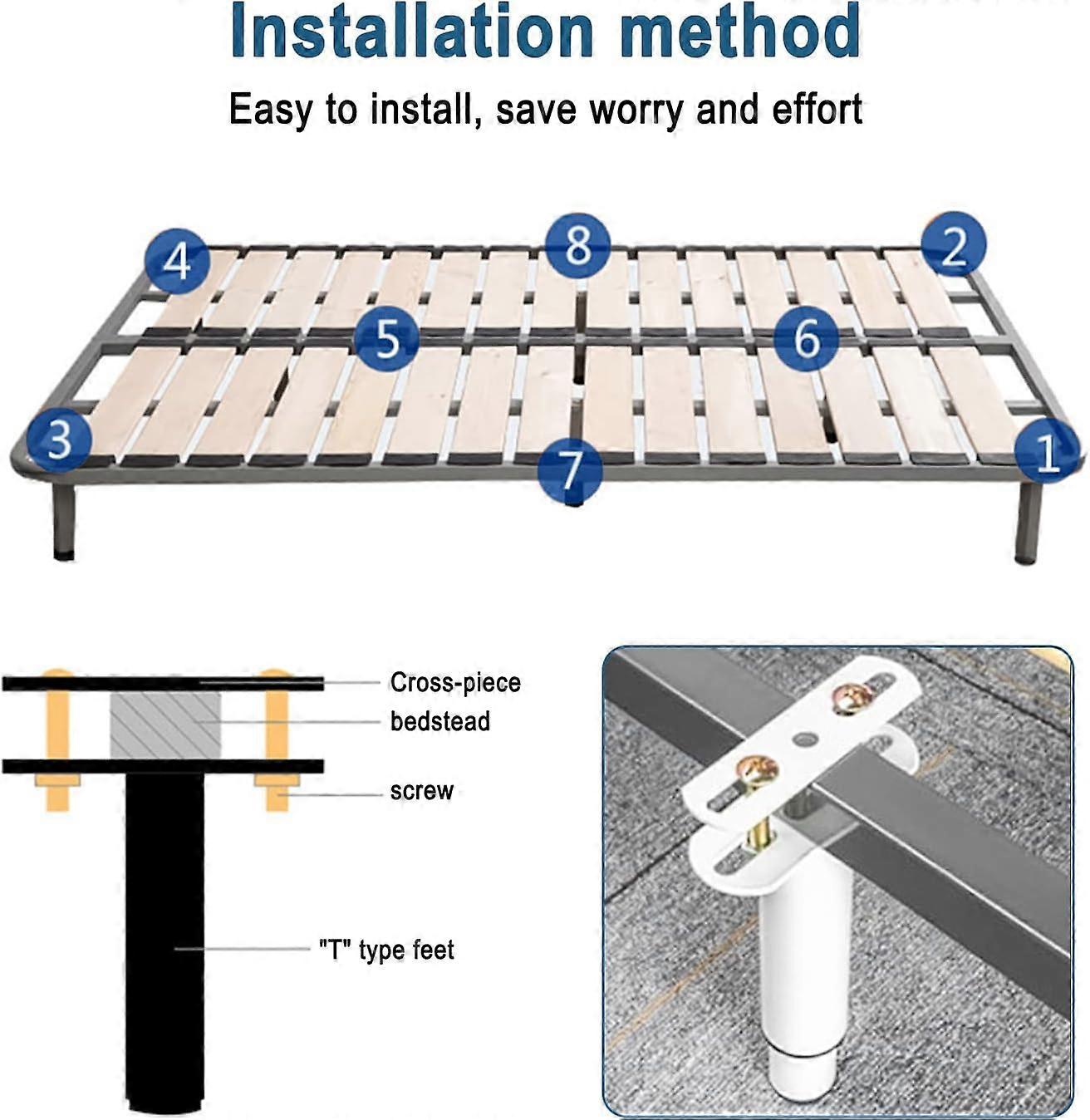 Installation method

Easy to install, save worry and effort

4
8
2
5
6
3
7
1

Cross-piece
bedstead
screw
"T" type feet