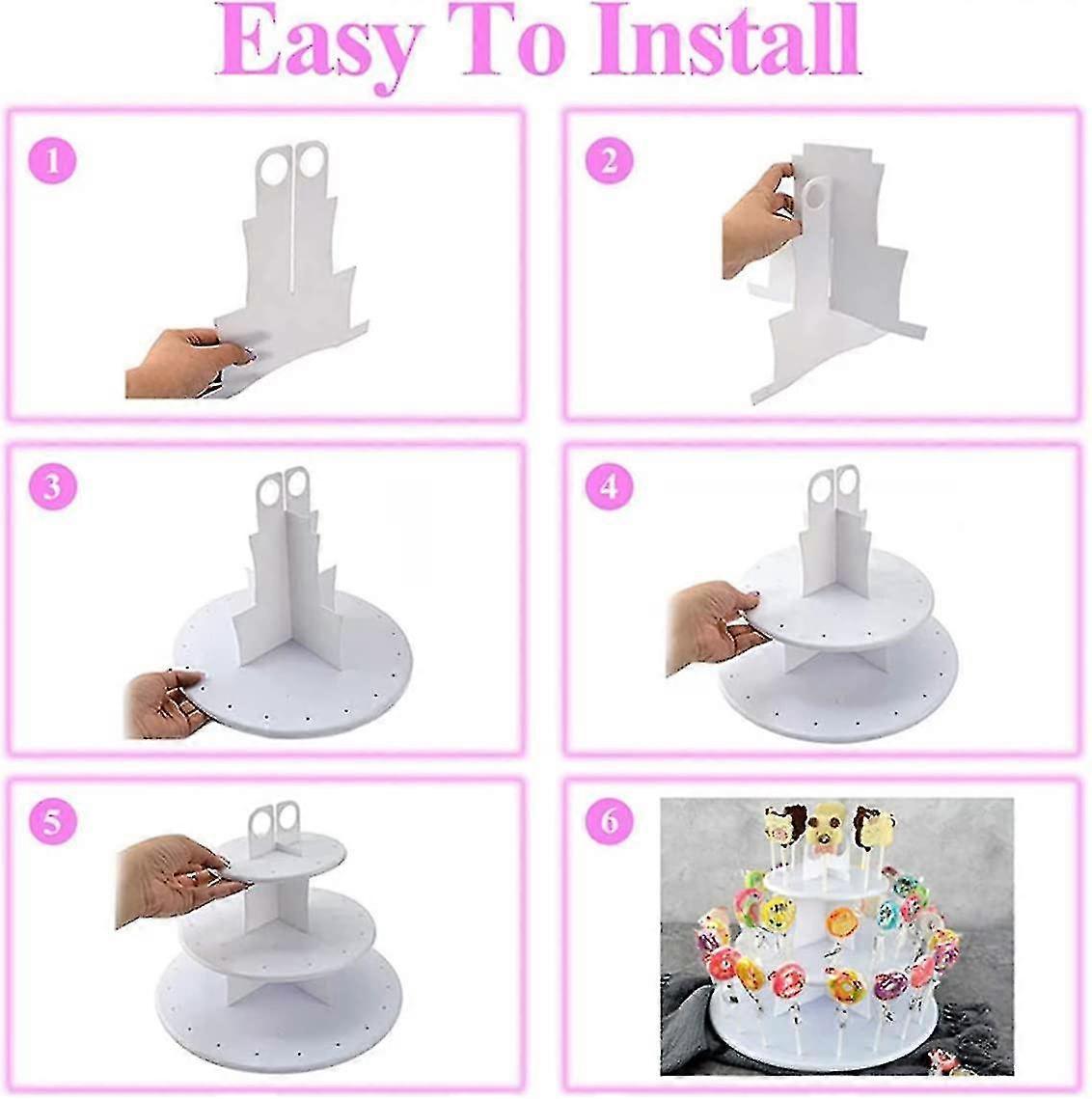 Easy To Install

1

2

3

4

5

6