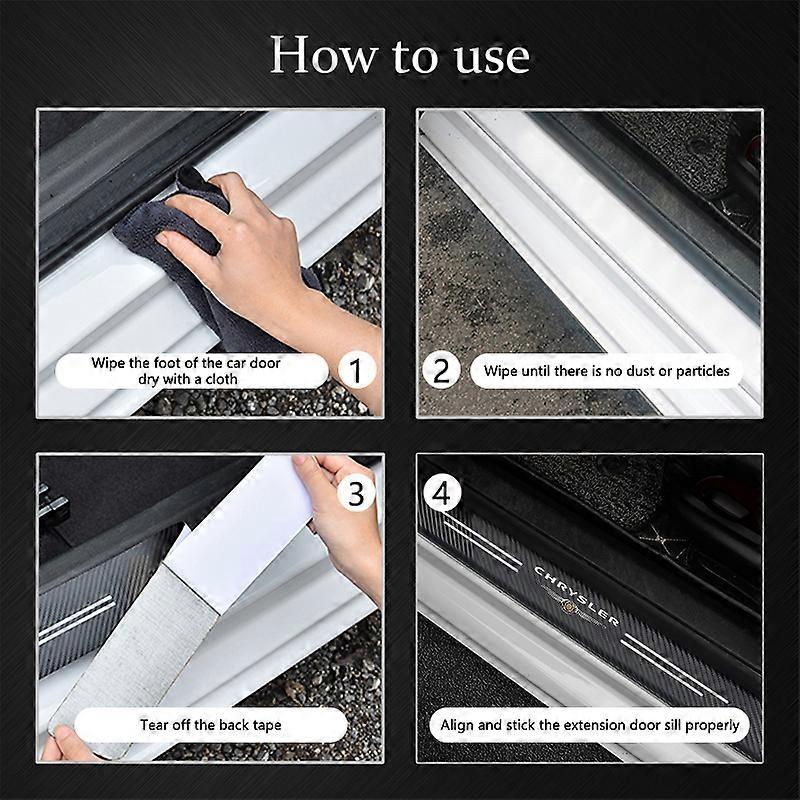 How to use

Wipe the foot of the car door dry with a cloth

1

2

Wipe until there is no dust or particles

3

Tear off the back tape

4

CHRYSLER

Align and stick the extension door sill properly