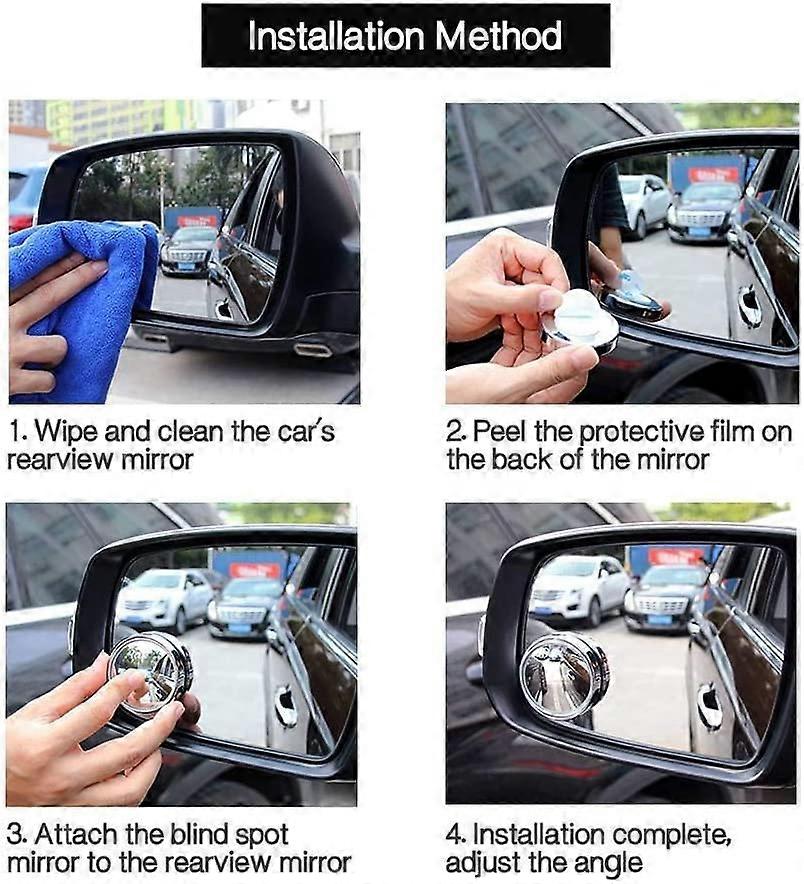 Installation Method

1. Wipe and clean the car's rearview mirror

2. Peel the protective film on the back of the mirror

3. Attach the blind spot mirror to the rearview mirror

4. Installation complete, adjust the angle