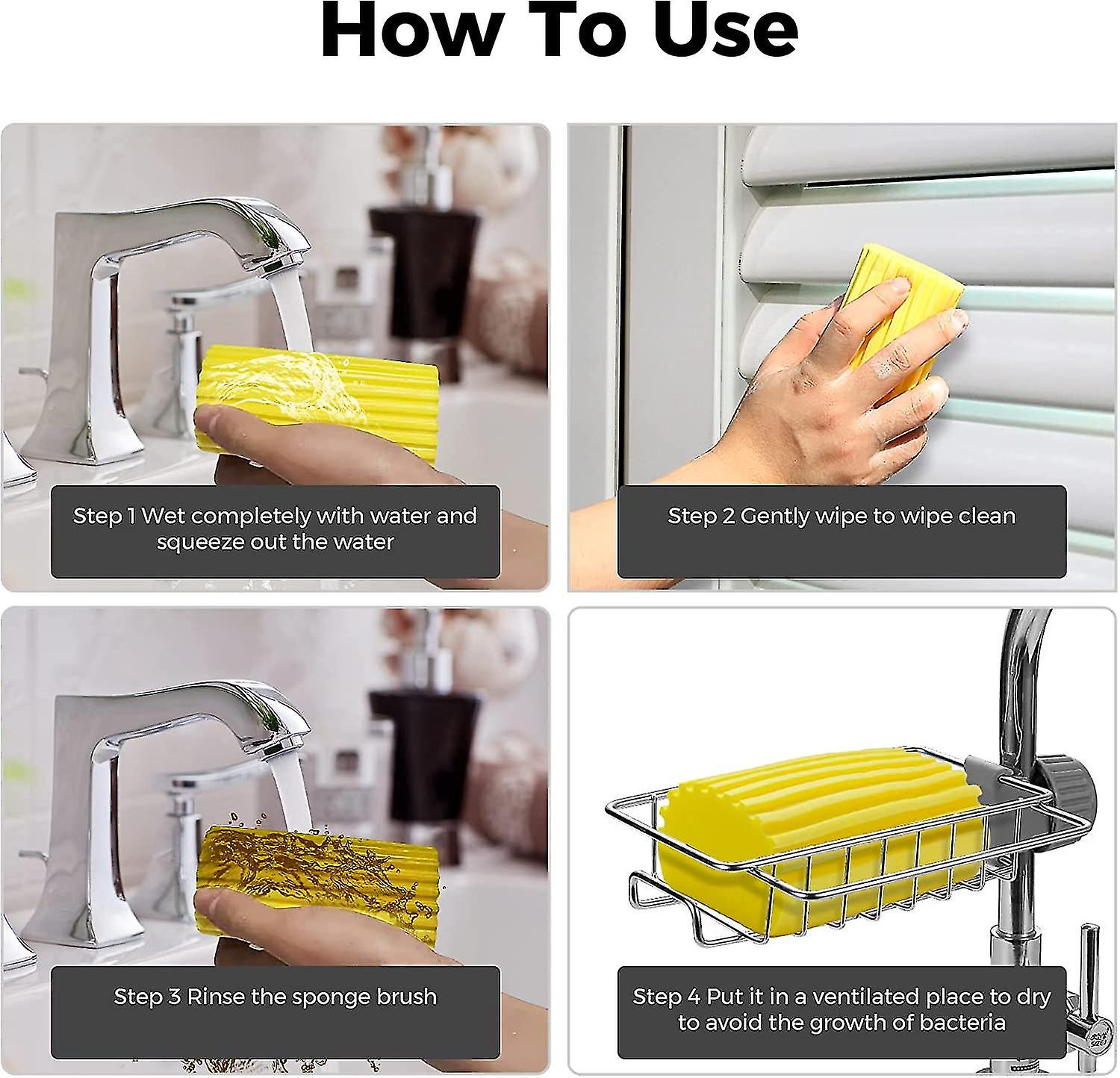 How To Use

Step 1 Wet completely with water and squeeze out the water

Step 2 Gently wipe to wipe clean

Step 3 Rinse the sponge brush

Step 4 Put it in a ventilated place to dry to avoid the growth of bacteria