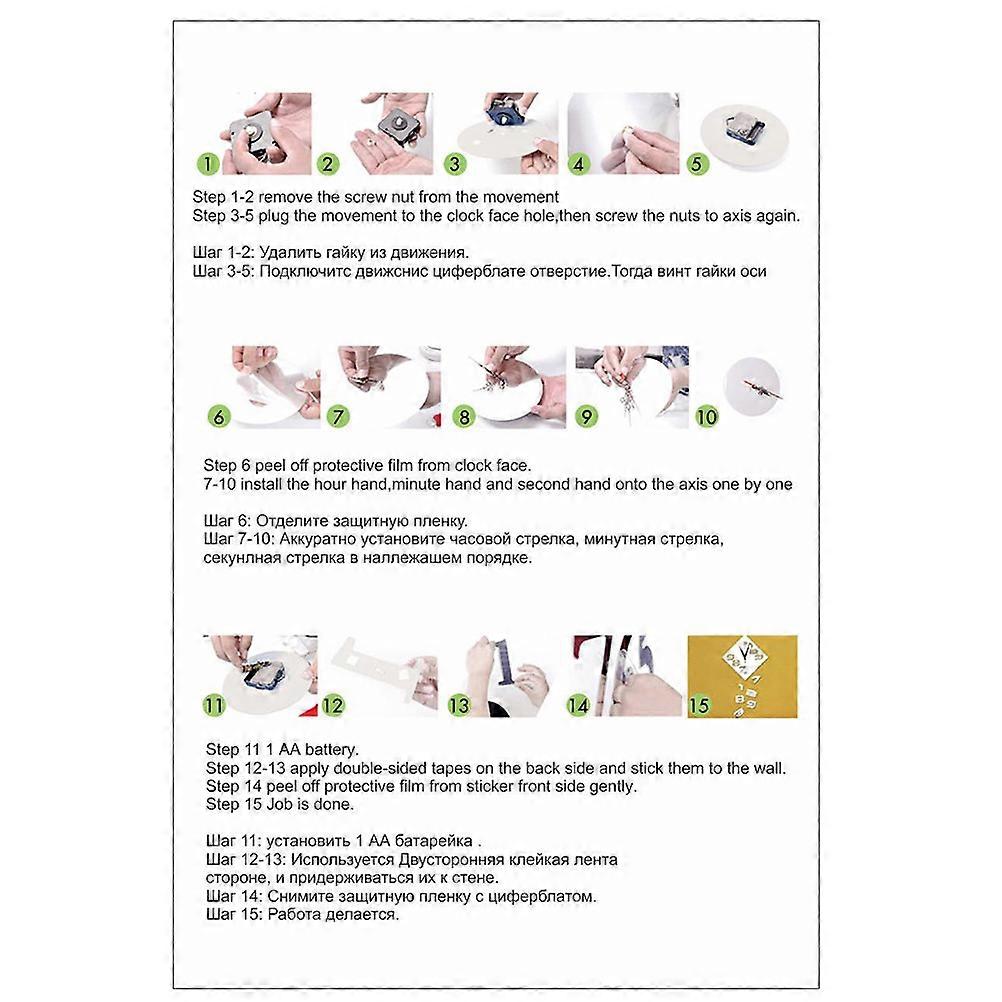 1 2 3 4 5

Step 1-2 remove the screw nut from the movement
Step 3-5 plug the movement to the clock face hole,then screw the nuts to axis again.

Шаг 1-2: Удалить гайку из движения.
Шаг 3-5: Подключитс движснис циферблате отверстие.Тогда винт гайки оси

6 7 8 9 10

Step 6 peel off protective film from clock face.
7-10 install the hour hand,minute hand and second hand onto the axis one by one

Шаг 6: Отделите защитную пленку.
Шаг 7-10: Аккуратно установите часовой стрелка, минутная стрелка, секунлная стрелка в наллежашем порядке.

11 12 13 14 15

Step 11 1 AA battery.
Step 12-13 apply double-sided tapes on the back side and stick them to the wall.
Step 14 peel off protective film from sticker front side gently.
Step 15 Job is done.

Шаг 11: установить 1 АА батарейка .
Шаг 12-13: Используется Двусторонняя клейкая лента стороне, и придерживаться их к стене.
Шаг 14: Снимите защитную пленку с циферблатом.
Шаг 15: Работа делается.