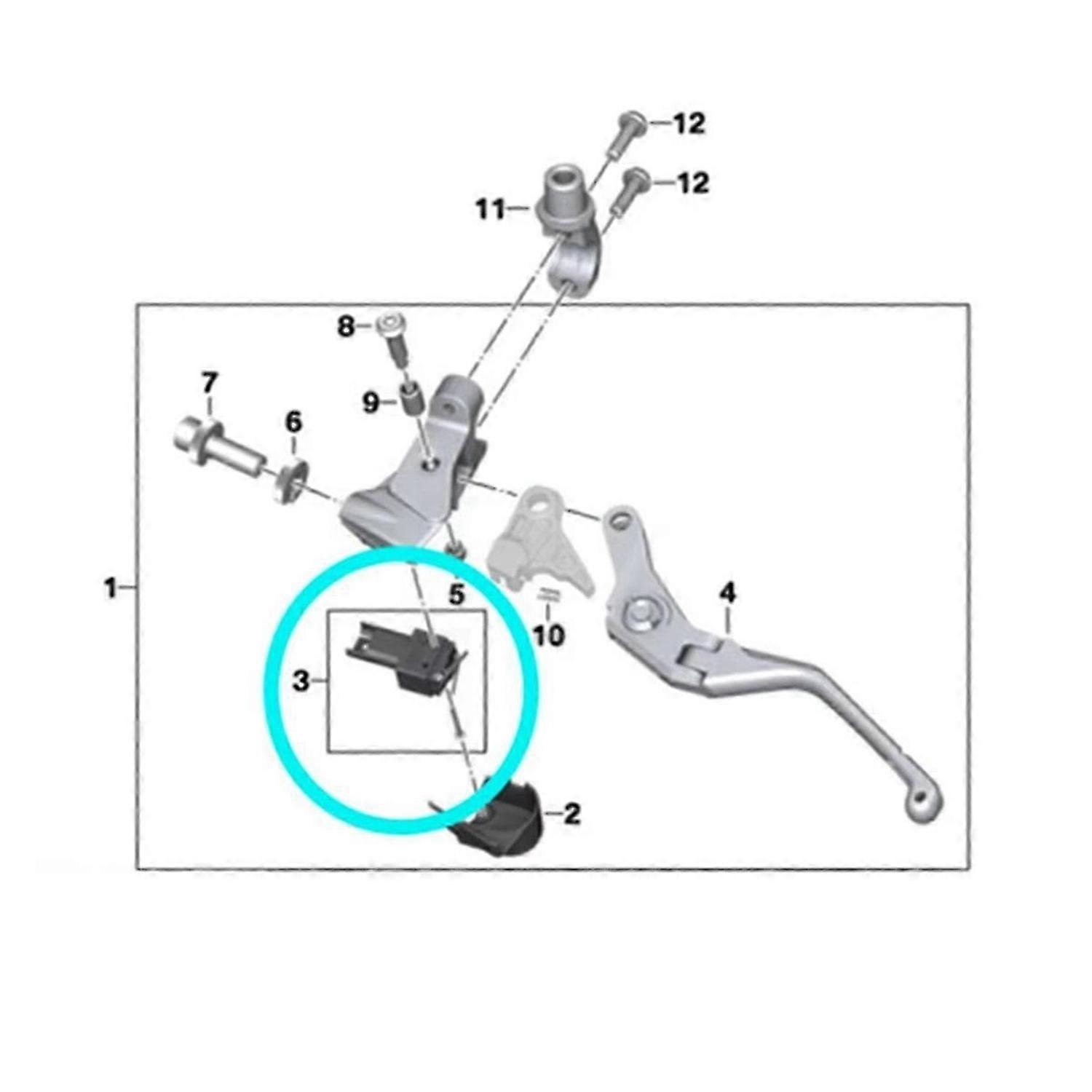 12
12
11
8
7
9
6
1
5
4
10
3
2