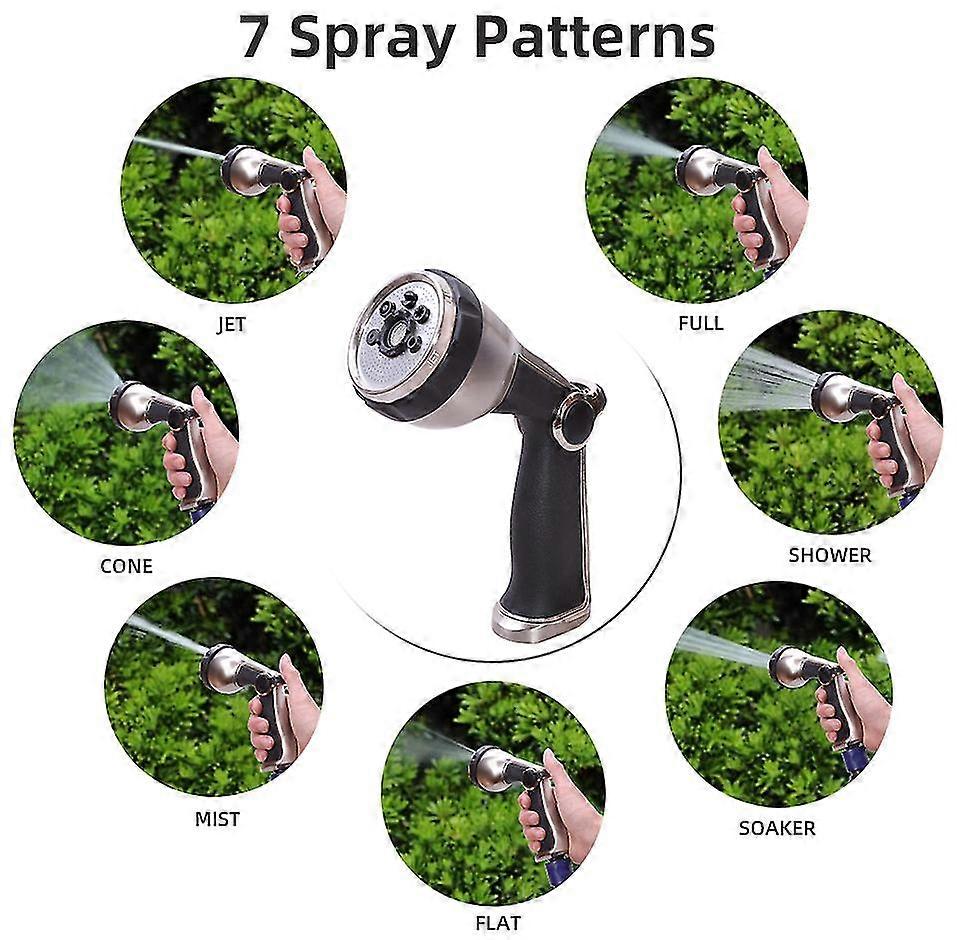 7 Spray Patterns

JET

FULL

CONE

SHOWER

MIST

SOAKER

FLAT