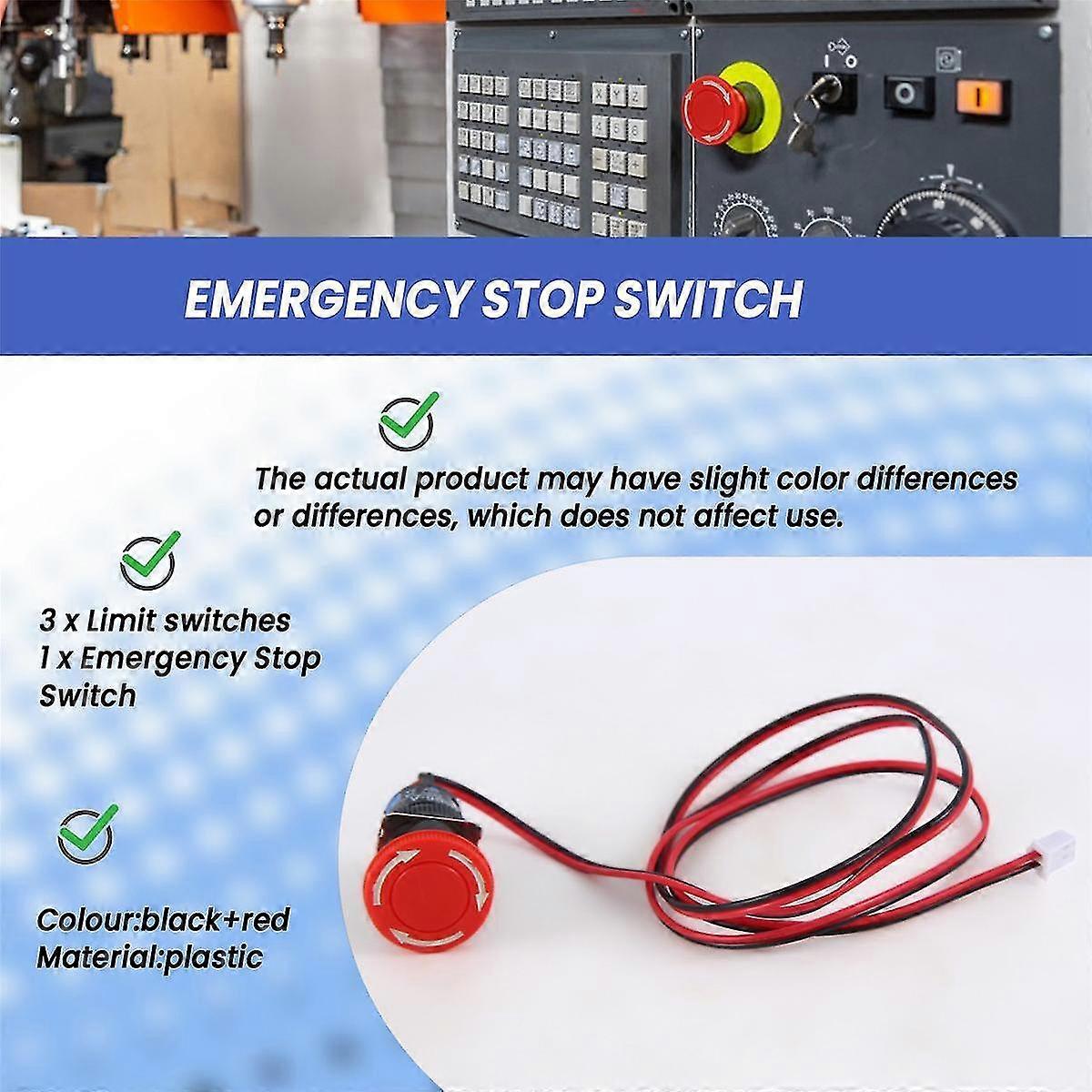 EMERGENCY STOP SWITCH

The actual product may have slight color differences or differences, which does not affect use.

3 x Limit switches
1 x Emergency Stop Switch

Colour:black+red
Material:plastic