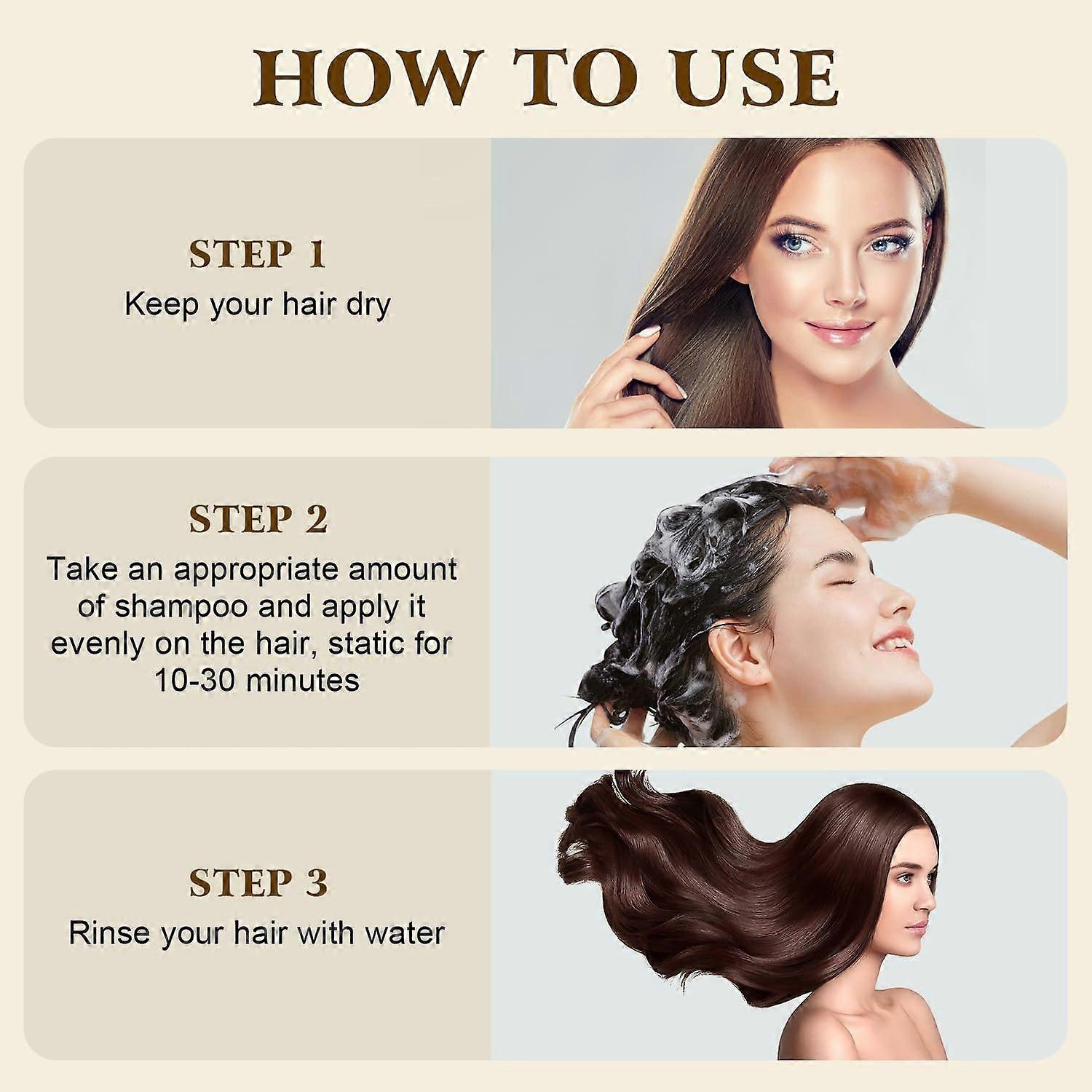 HOW TO USE

STEP 1
Keep your hair dry

STEP 2
Take an appropriate amount of shampoo and apply it evenly on the hair, static for 10-30 minutes

STEP 3
Rinse your hair with water