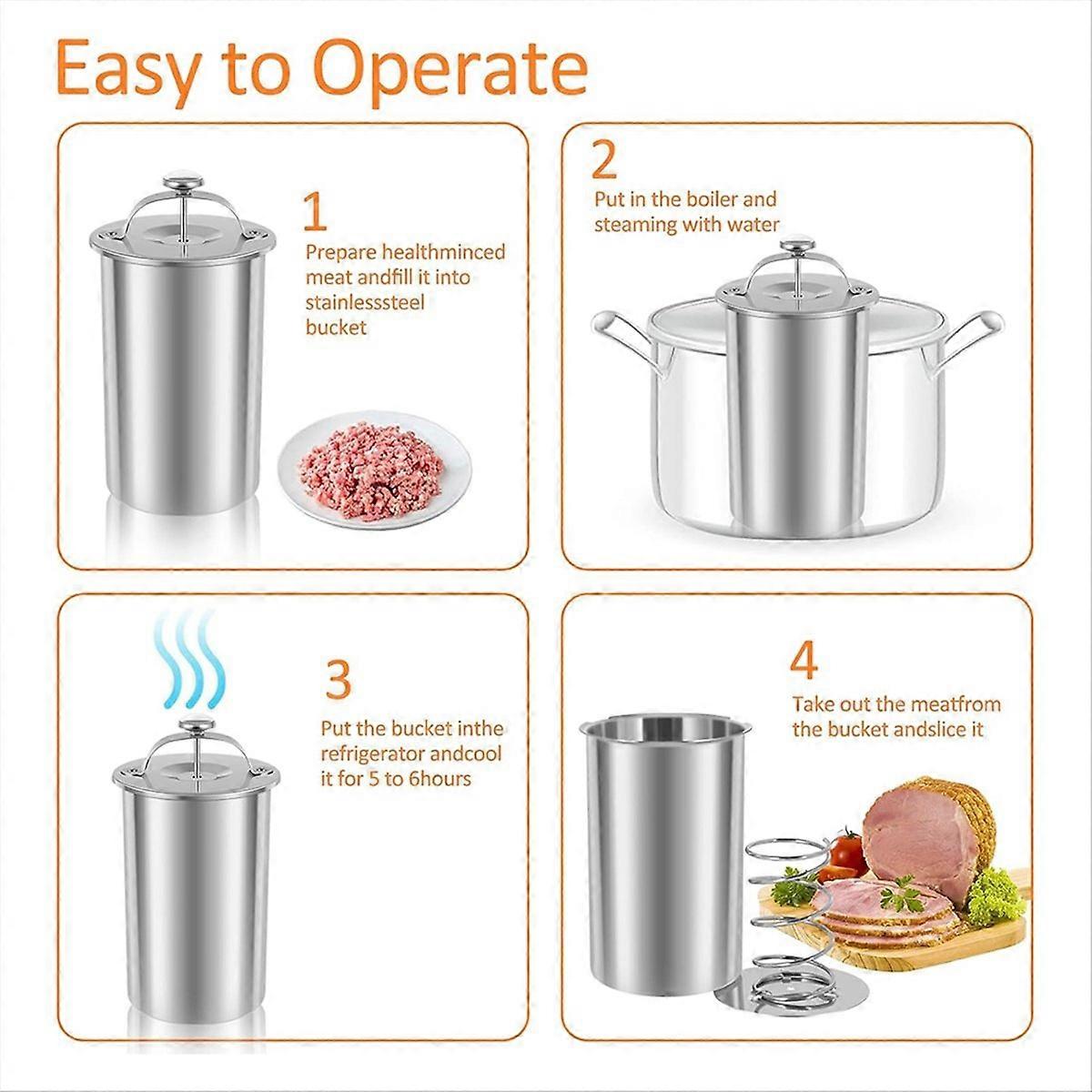 Easy to Operate

1
Prepare healthminced meat andfill it into stainlesssteel bucket

2
Put in the boiler and steaming with water

3
Put the bucket inthe refrigerator andcool it for 5 to 6hours

4
Take out the meatfrom the bucket andslice it