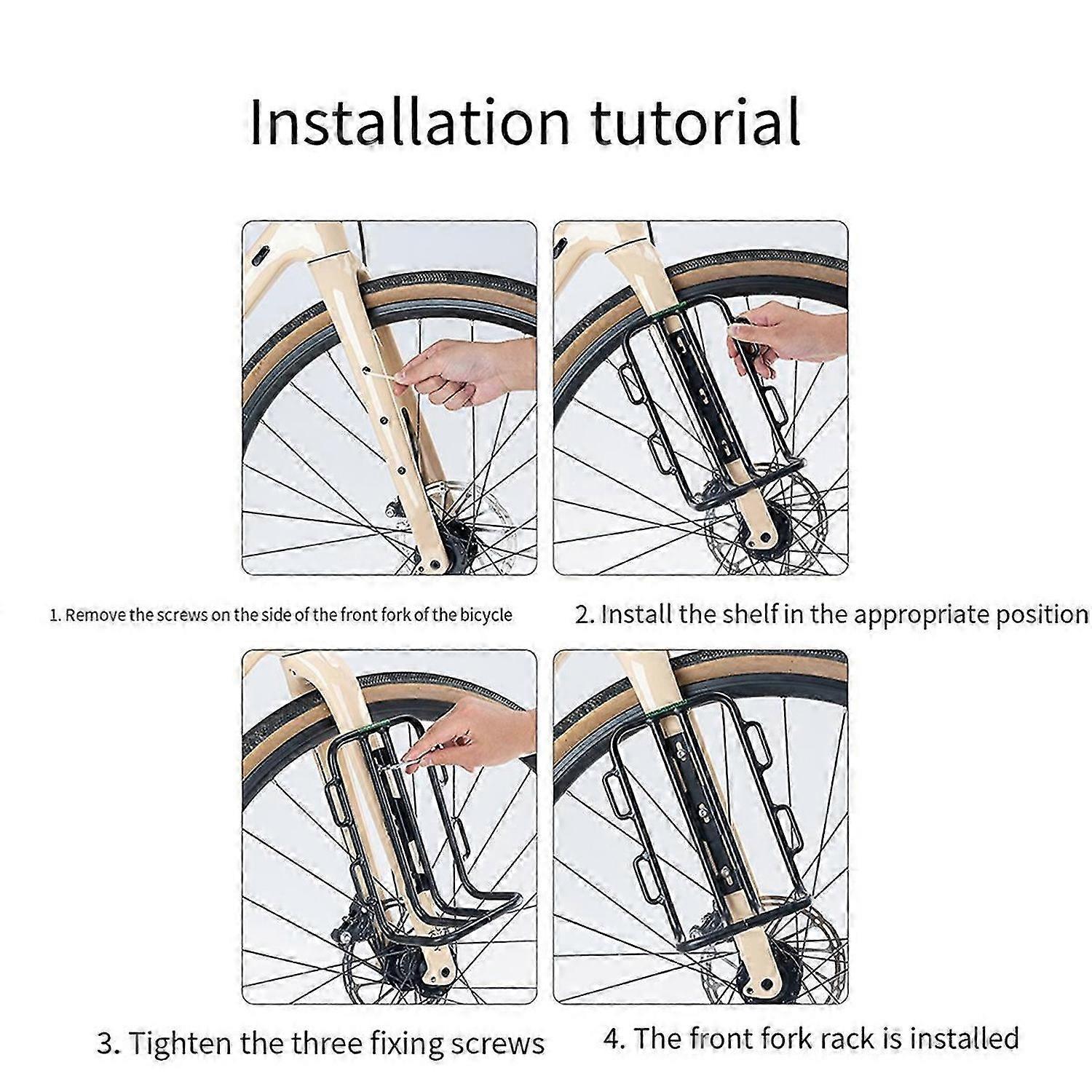 Installation tutorial

1. Remove the screws on the side of the front fork of the bicycle

2. Install the shelf in the appropriate position

3. Tighten the three fixing screws

4. The front fork rack is installed