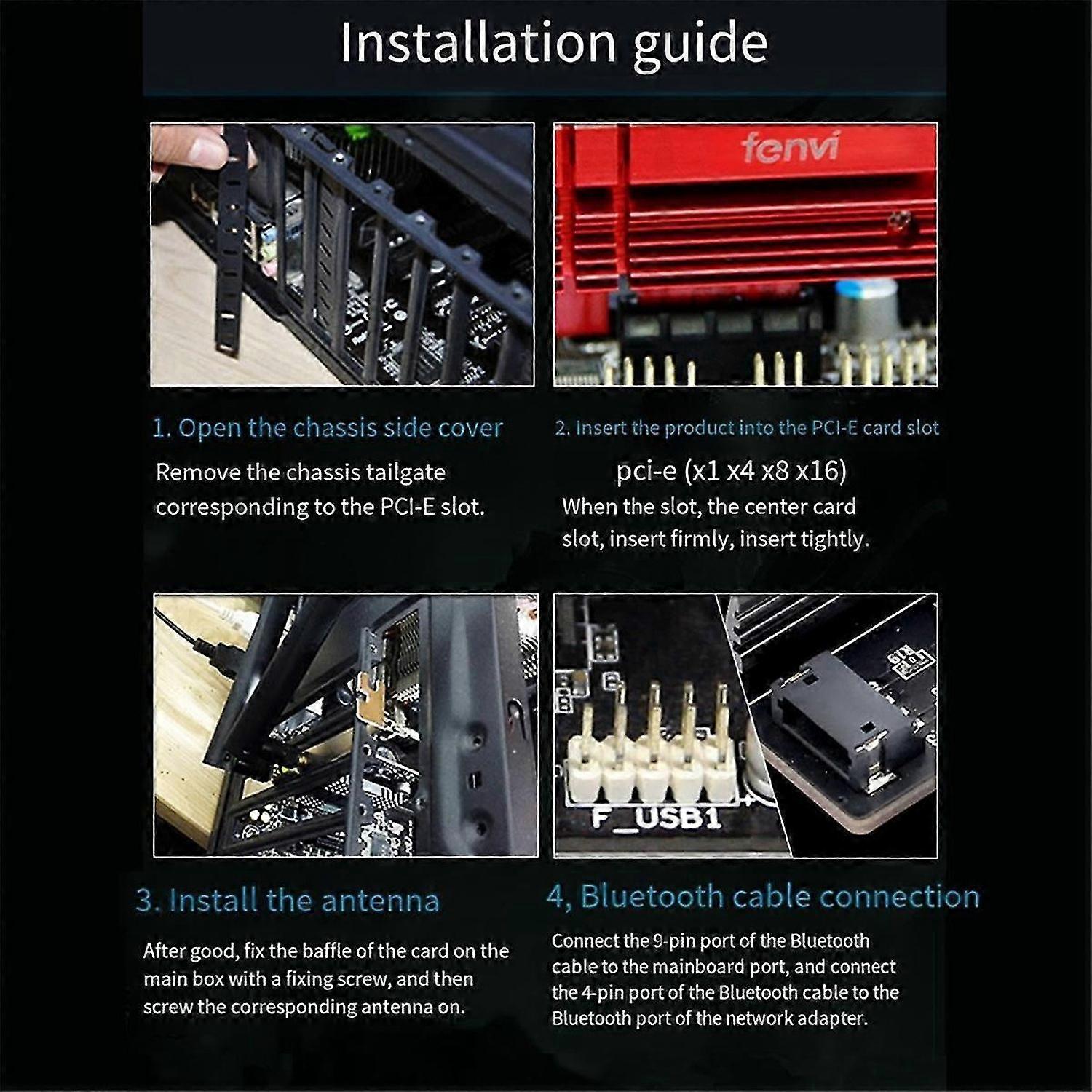 Installation guide

fenvi

1. Open the chassis side cover

Remove the chassis tailgate corresponding to the PCI-E slot.

2. Insert the product into the PCI-E card slot

pci-e (x1 x4 x8 x16)

When the slot, the center card slot, insert firmly, insert tightly.

F_USB1

3. Install the antenna

After good, fix the baffle of the card on the main box with a fixing screw, and then screw the corresponding antenna on.

4, Bluetooth cable connection

Connect the 9-pin port of the Bluetooth cable to the mainboard port, and connect the 4-pin port of the Bluetooth cable to the Bluetooth port of the network adapter.