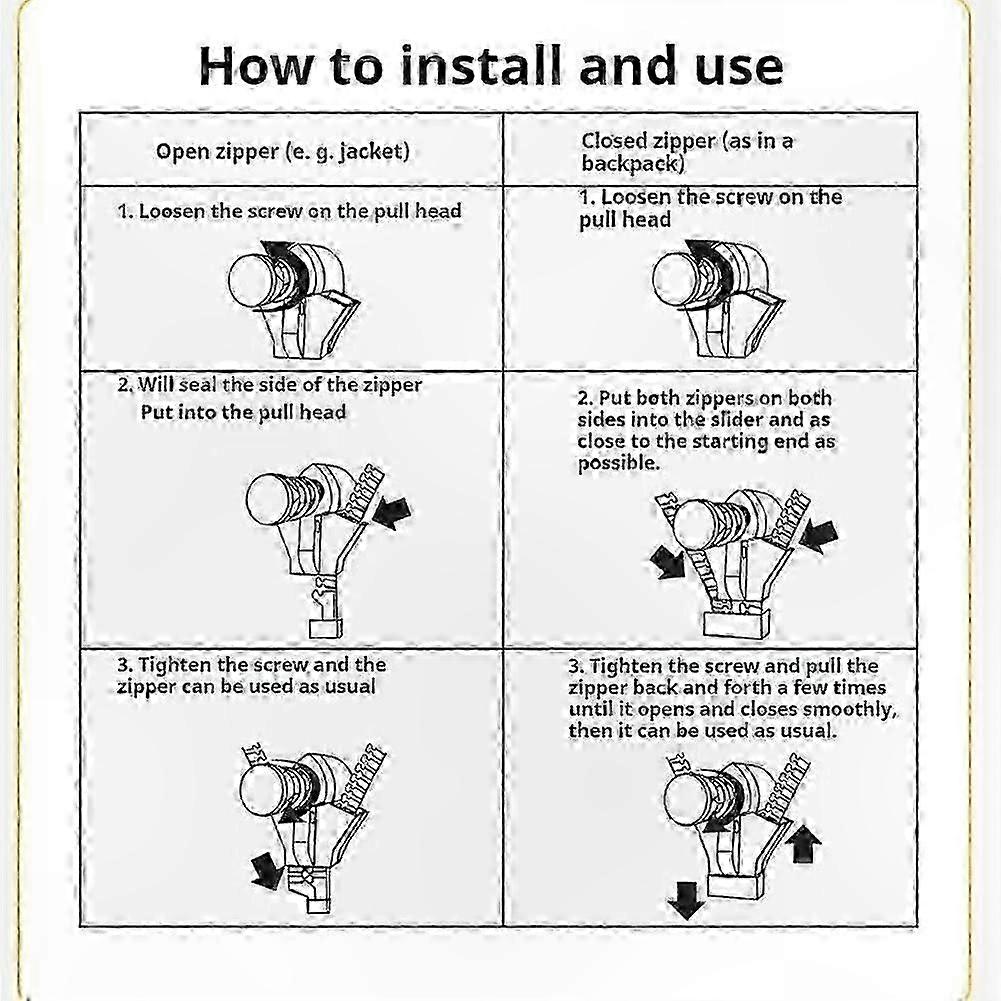 How to install and use

| Open zipper (e. g. jacket) | Closed zipper (as in a backpack) |
|---|---|
| 1. Loosen the screw on the pull head | 1. Loosen the screw on the pull head |
| 2. Will seal the side of the zipper Put into the pull head | 2. Put both zippers on both sides into the slider and as close to the starting end as possible. |
| 3. Tighten the screw and the zipper can be used as usual | 3. Tighten the screw and pull the zipper back and forth a few times until it opens and closes smoothly, then it can be used as usual. |