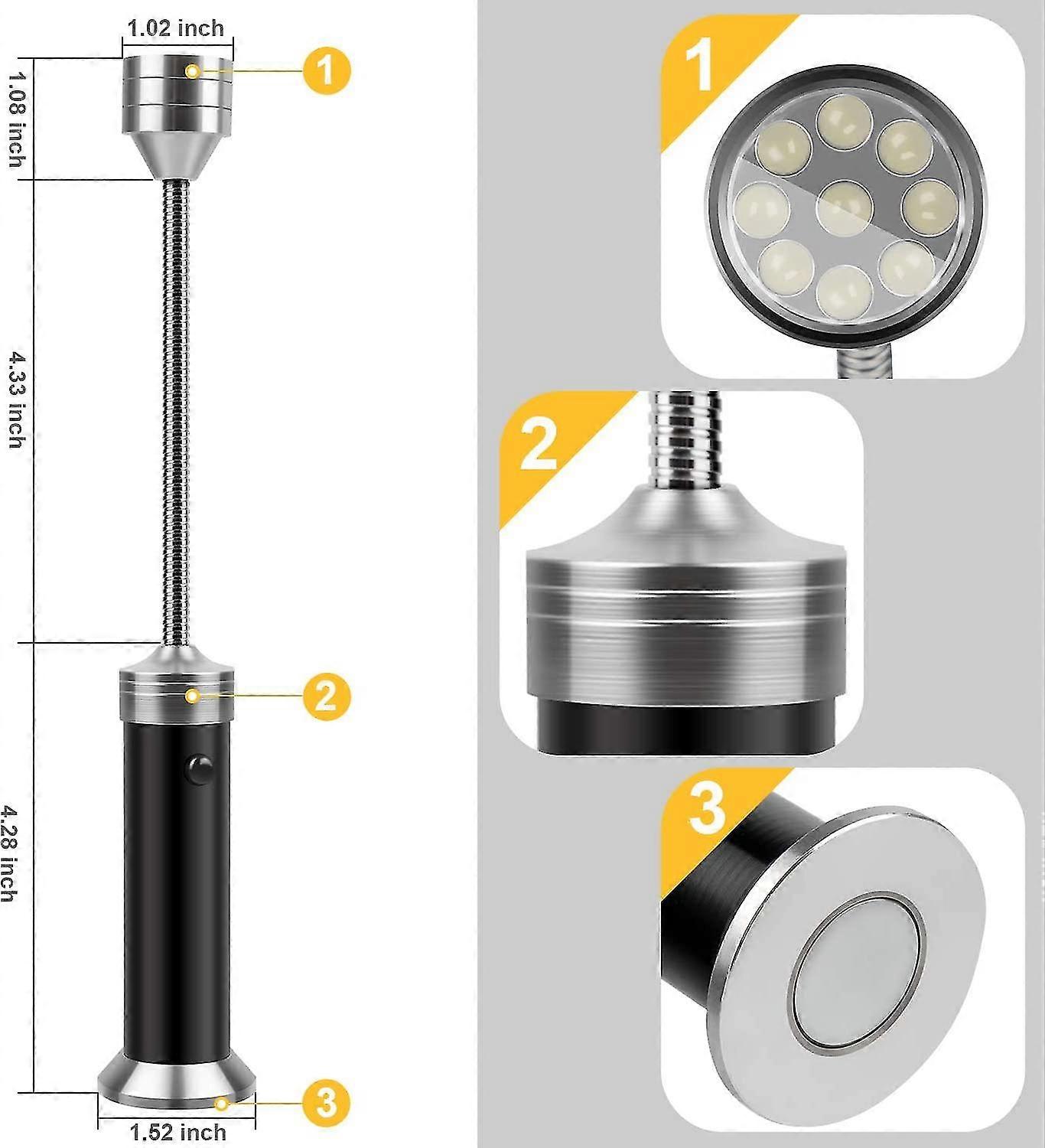 1.02 inch
1.08 inch
1
4.33 inch
2
4.28 inch
3
1.52 inch
1
2
3