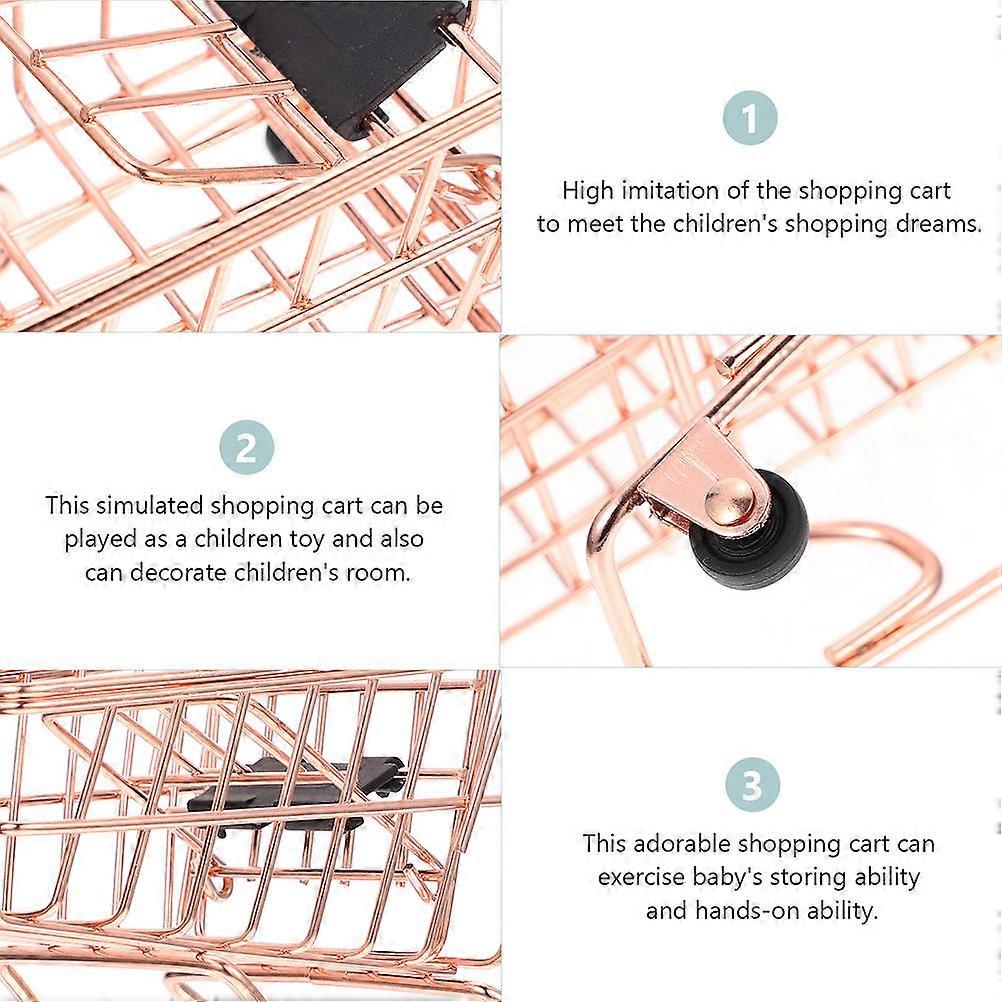 1

High imitation of the shopping cart to meet the children's shopping dreams.

2

This simulated shopping cart can be played as a children toy and also can decorate children's room.

3

This adorable shopping cart can exercise baby's storing ability and hands-on ability.