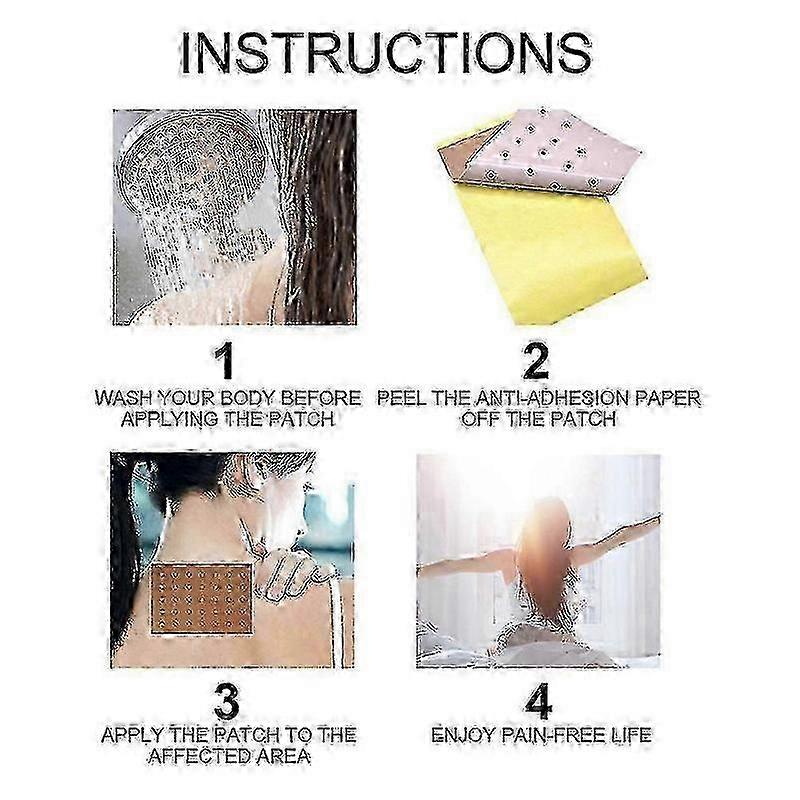 INSTRUCTIONS

1
WASH YOUR BODY BEFORE APPLYING THE PATCH

2
PEEL THE ANTI-ADHESION PAPER OFF THE PATCH

3
APPLY THE PATCH TO THE AFFECTED AREA

4
ENJOY PAIN-FREE LIFE