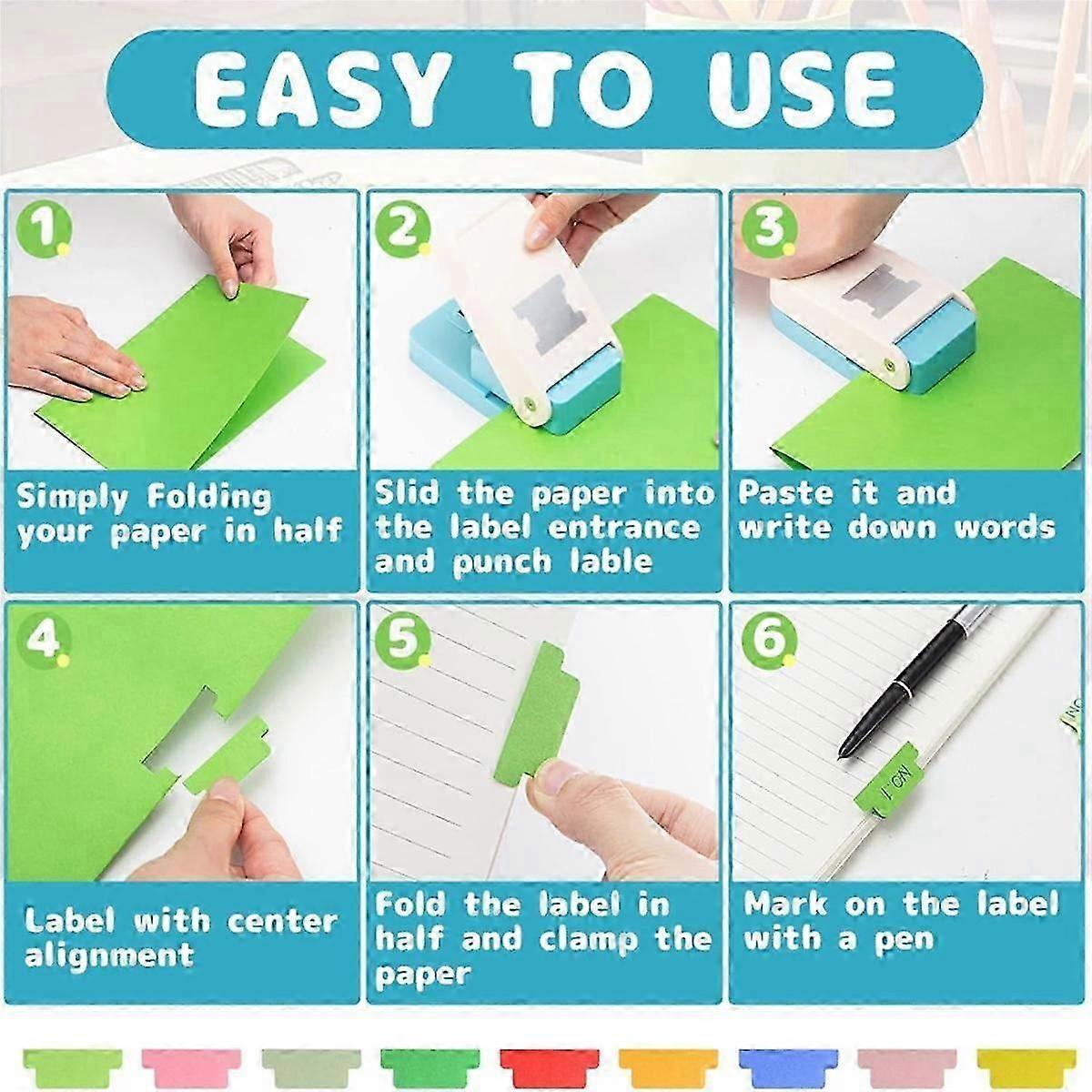 EASY TO USE

1.

Simply Folding your paper in half

2.

Slid the paper into the label entrance and punch lable

3.

Paste it and write down words

4.

Label with center alignment

5.

Fold the label in half and clamp the paper

6.

NO.1

Mark on the label with a pen