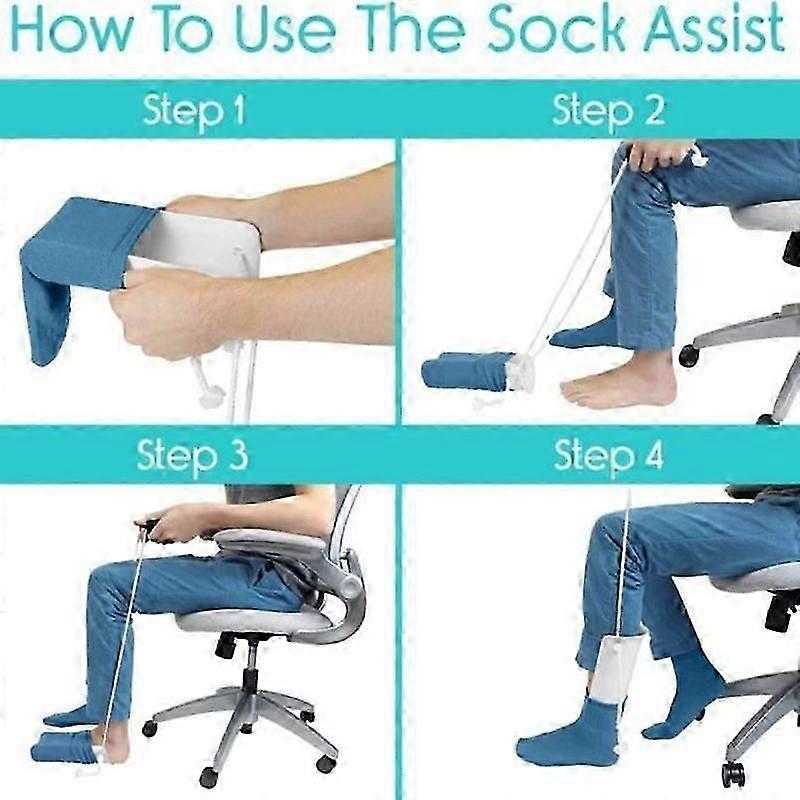 How To Use The Sock Assist

Step 1

Step 2

Step 3

Step 4