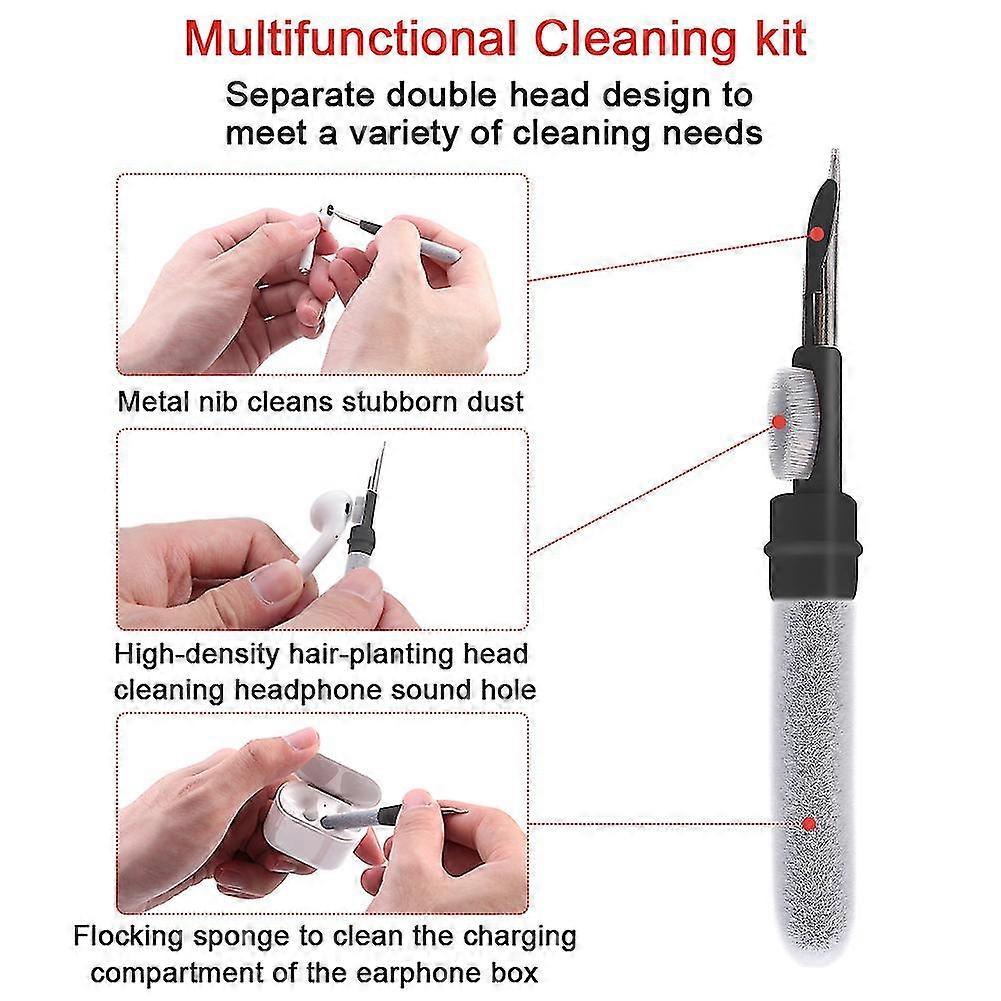 Multifunctional Cleaning kit

Separate double head design to meet a variety of cleaning needs

Metal nib cleans stubborn dust

High-density hair-planting head cleaning headphone sound hole

Flocking sponge to clean the charging compartment of the earphone box