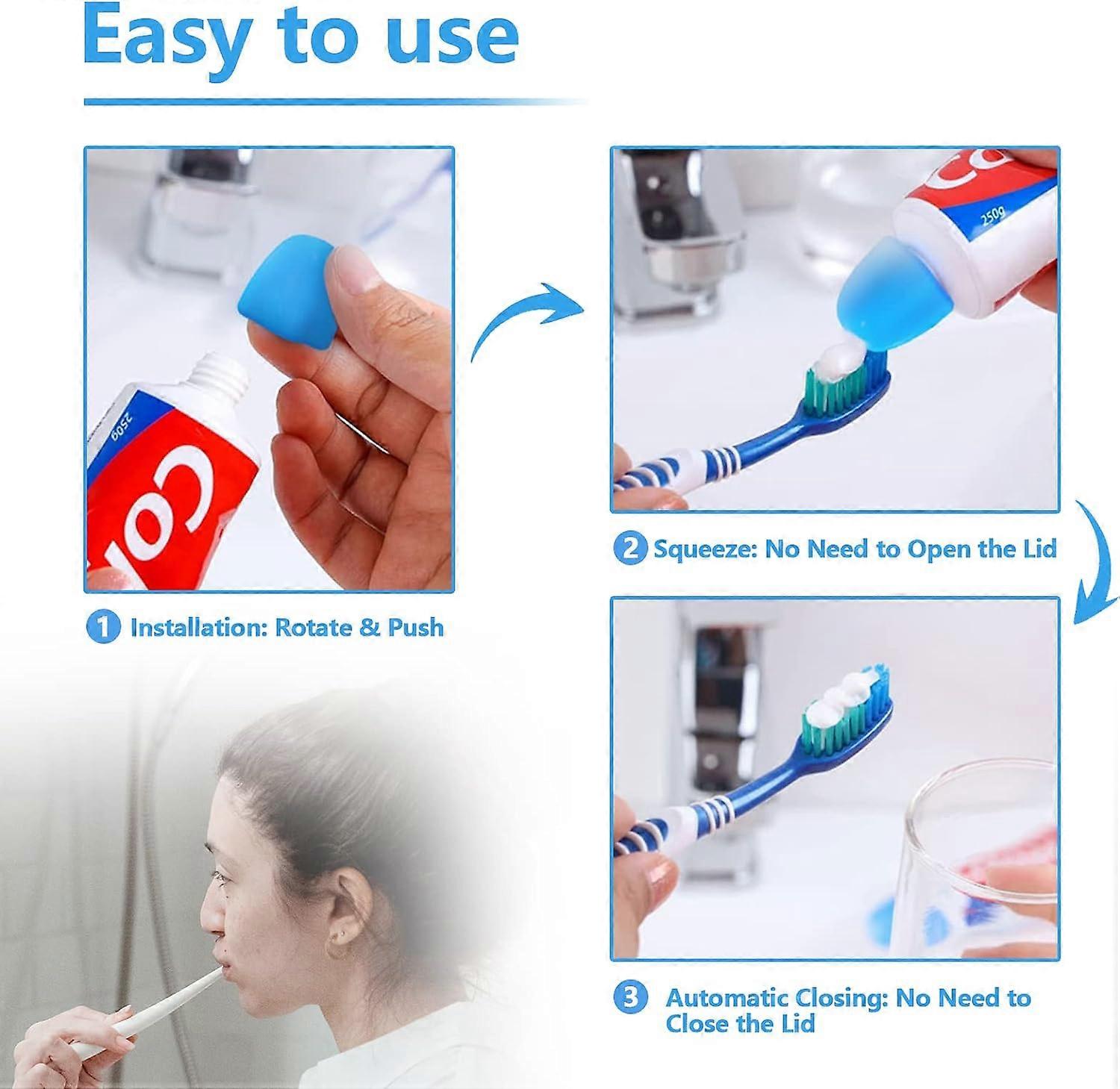 Easy to use

250g

Col

1 Installation: Rotate & Push

Co

250g

2 Squeeze: No Need to Open the Lid

3 Automatic Closing: No Need to Close the Lid