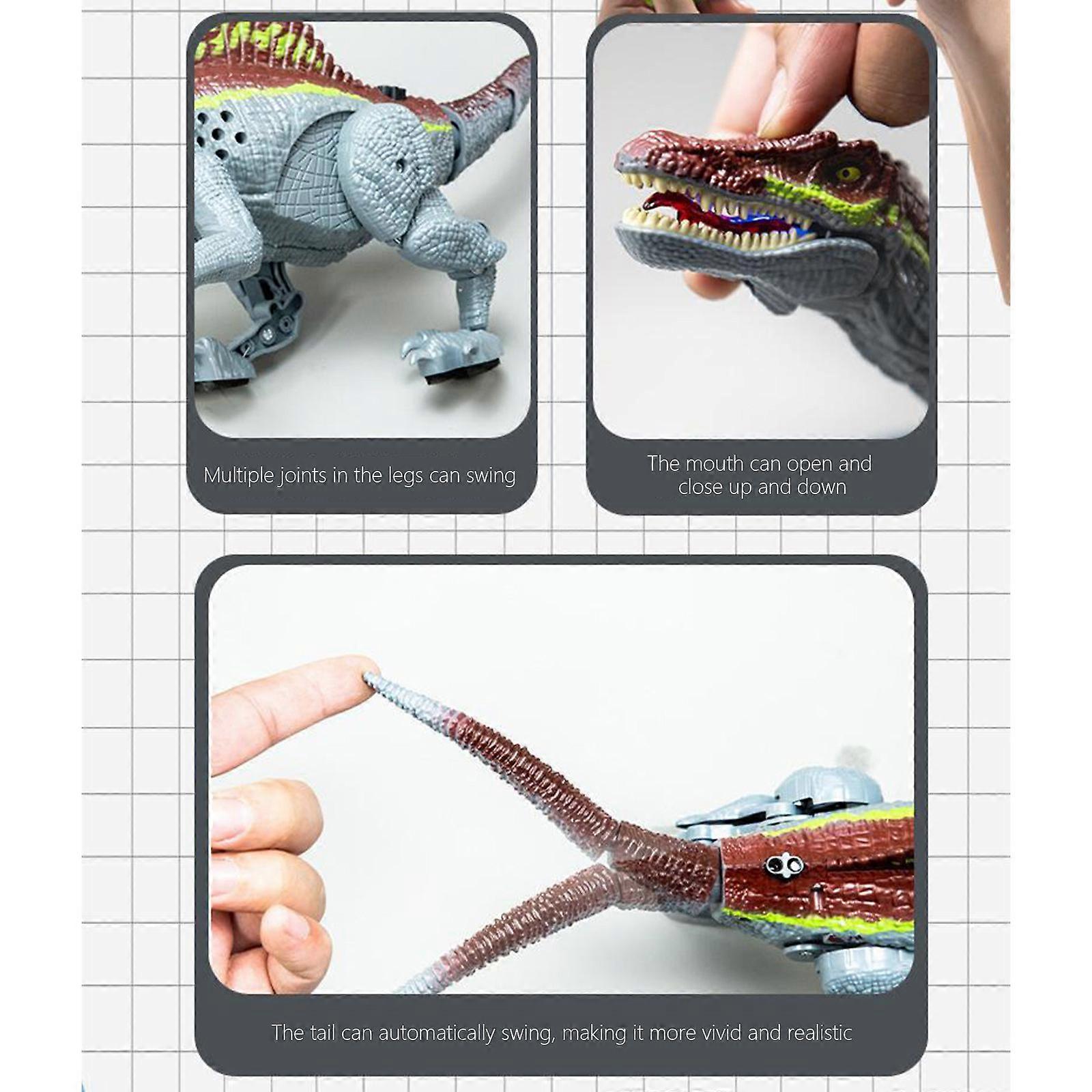 Multiple joints in the legs can swing

The mouth can open and close up and down

The tail can automatically swing, making it more vivid and realistic