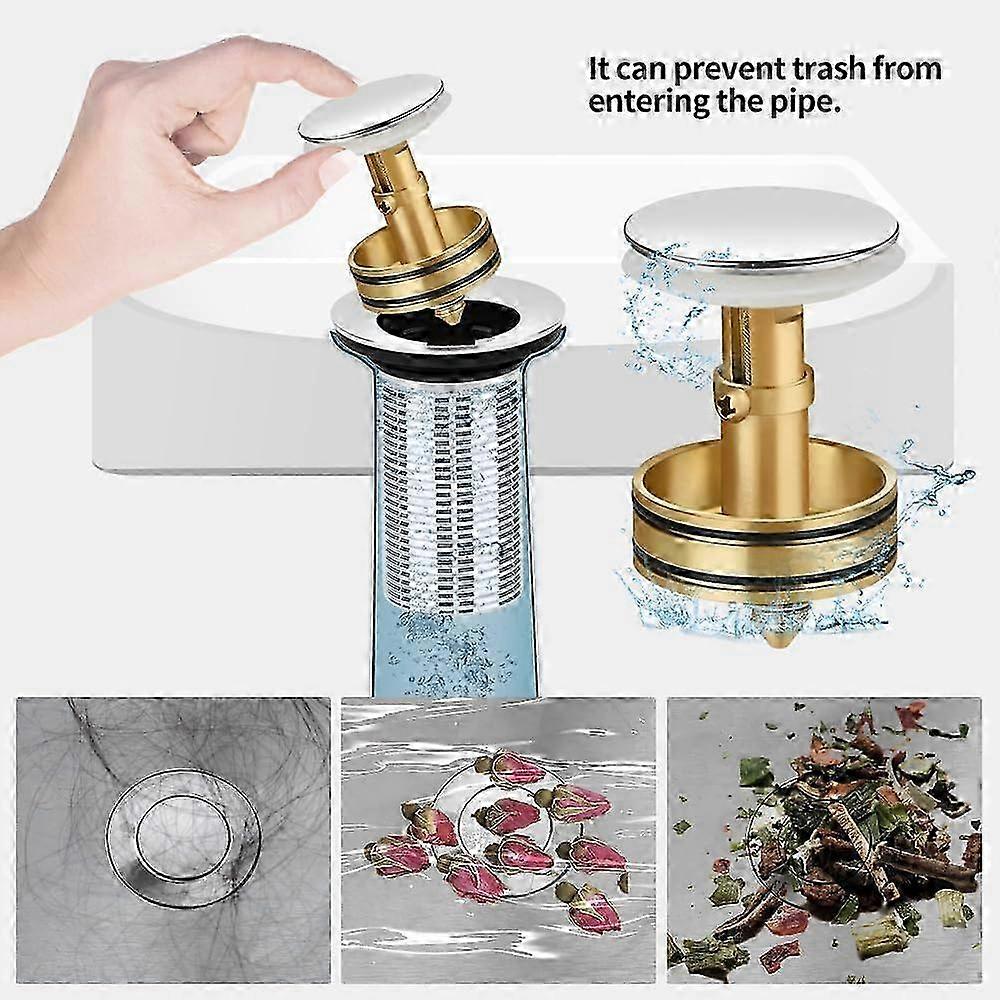 It can prevent trash from entering the pipe.